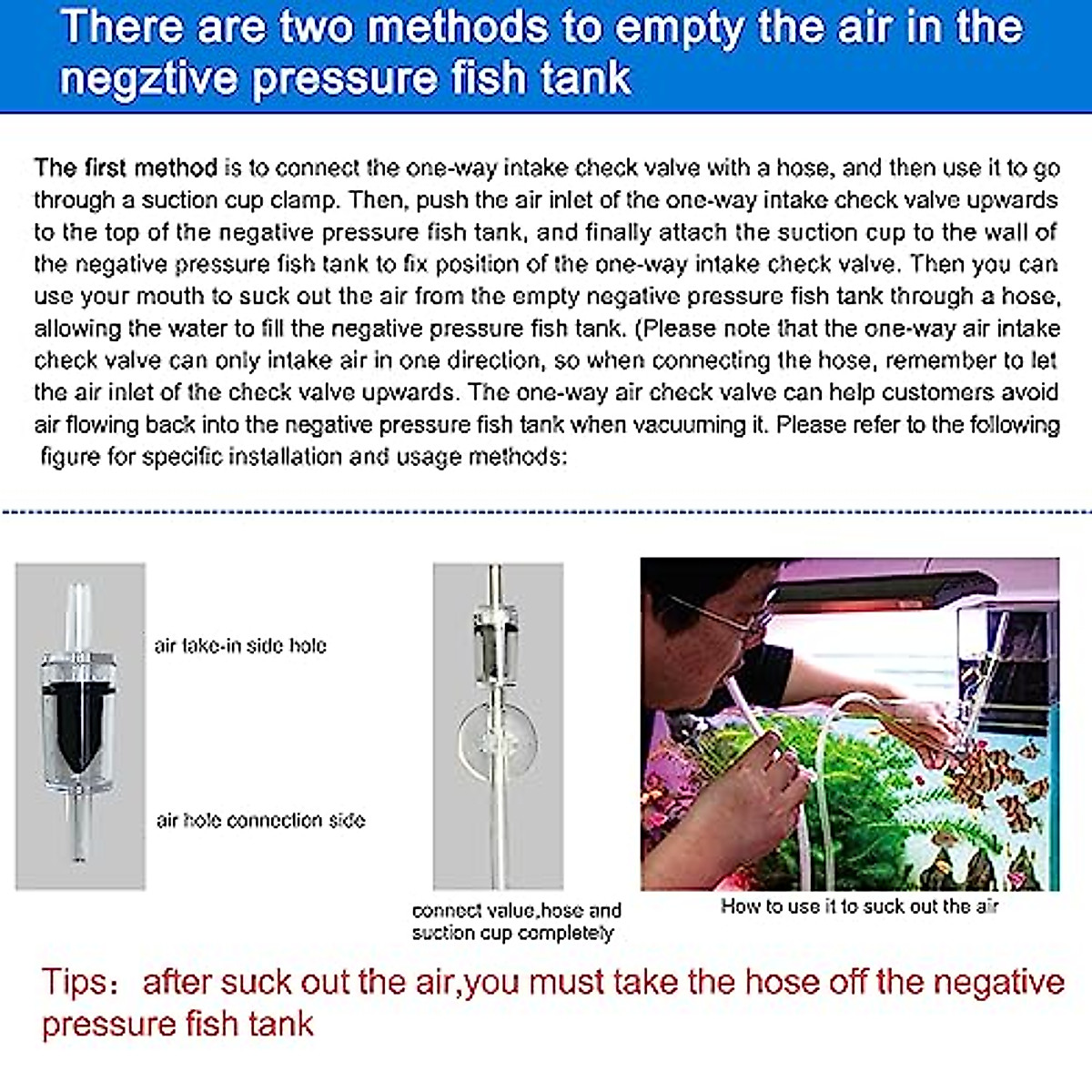 There are two methods to empty the air in the negztive pressure fish tank

The first method is to connect the one-way intake check valve with a hose, and then use it to go through a suction cup clamp. Then, push the air inlet of the one-way intake check valve upwards to the top of the negative pressure fish tank, and finally attach the suction cup to the wall of the negative pressure fish tank to fix position of the one-way intake check valve. Then you can use your mouth to suck out the air from the empty negative pressure fish tank through a hose, allowing the water to fill the negative pressure fish tank. (Please note that the one-way air intake check valve can only intake air in one direction, so when connecting the hose, remember to let the air inlet of the check valve upwards. The one-way air check valve can help customers avoid air flowing back into the negative pressure fish tank when vacuuming it. Please refer to the following figure for specific installation and usage methods:

air take-in side hole

air hole connection side

connect value,hose and suction cup completely

How to use it to suck out the air

Tips: after suck out the air,you must take the hose off the negative pressure fish tank