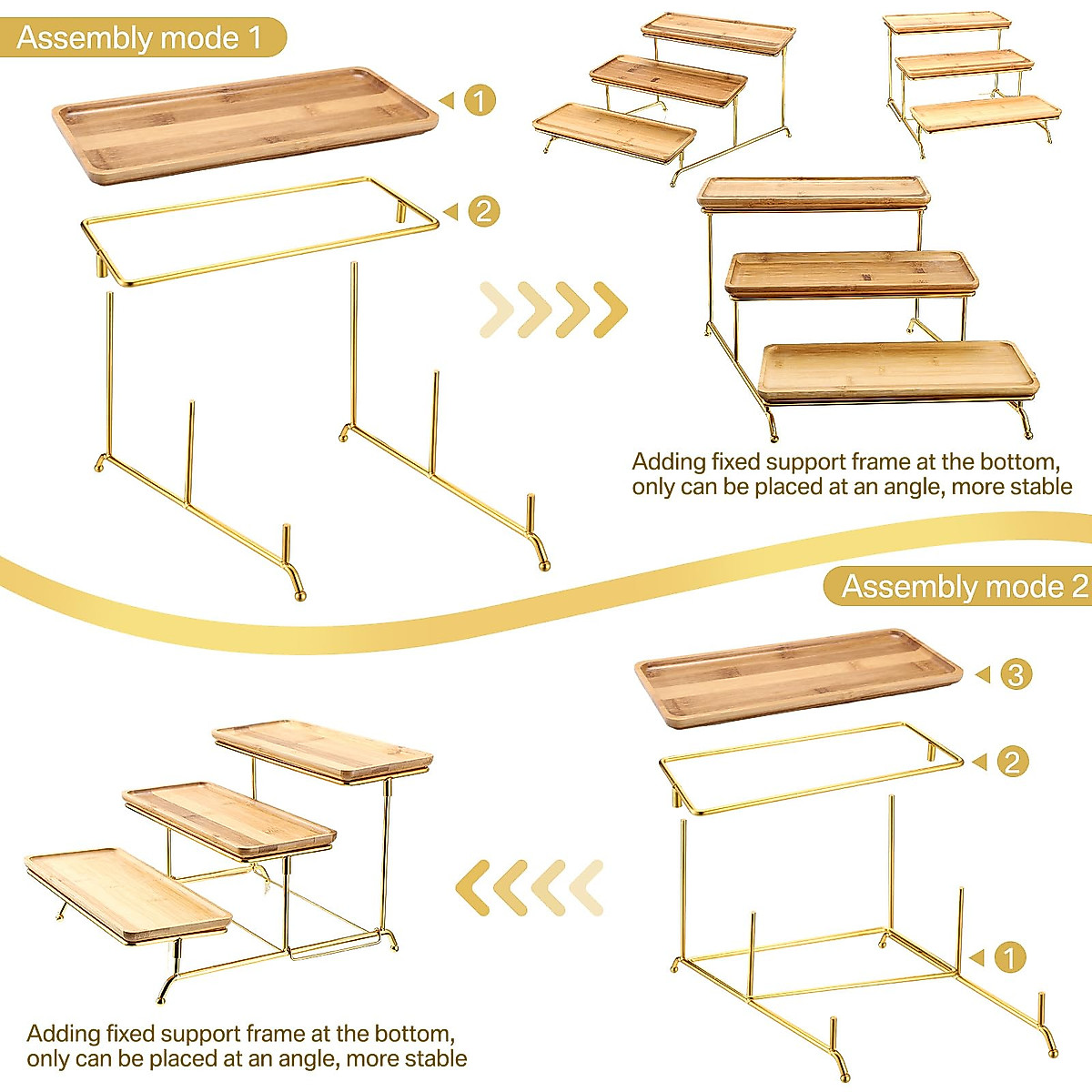 Assembly mode 1

1

2

Adding fixed support frame at the bottom, only can be placed at an angle, more stable

Assembly mode 2

3

2

1

Adding fixed support frame at the bottom, only can be placed at an angle, more stable