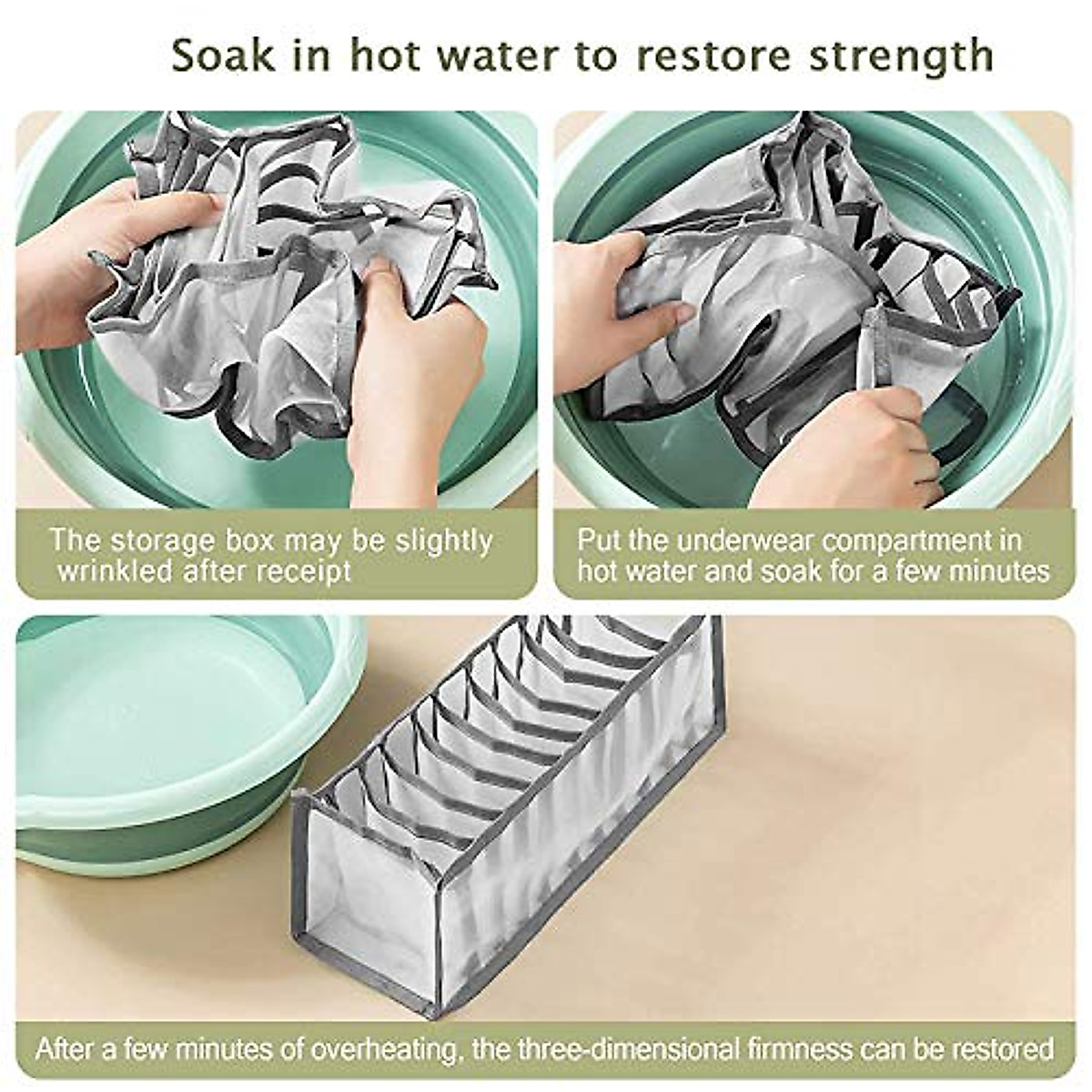 Soak in hot water to restore strength

The storage box may be slightly wrinkled after receipt

Put the underwear compartment in hot water and soak for a few minutes

After a few minutes of overheating, the three-dimensional firmness can be restored