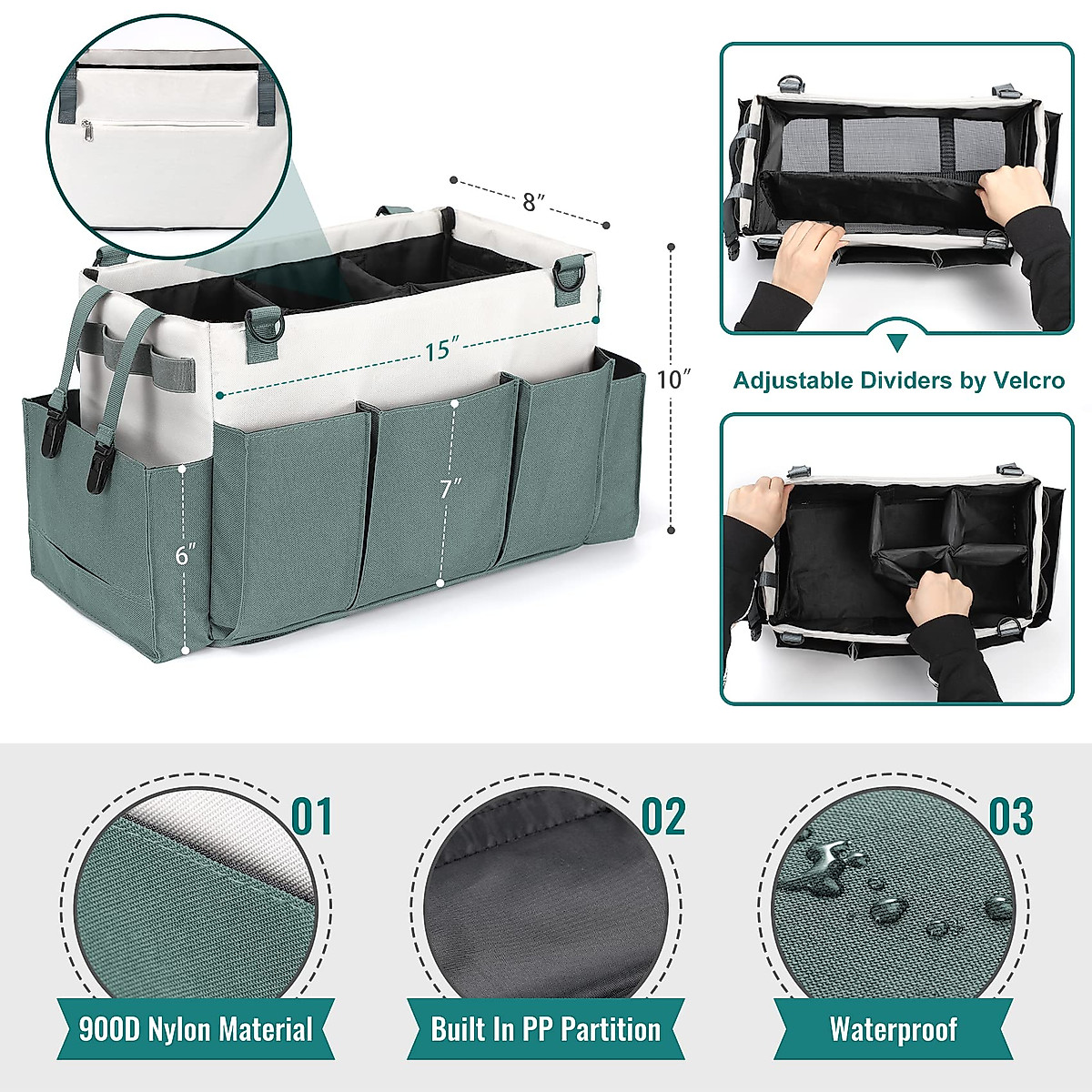 8″

15″

10″

7″

6″

Adjustable Dividers by Velcro

01

02

03

900D Nylon Material

Built In PP Partition

Waterproof