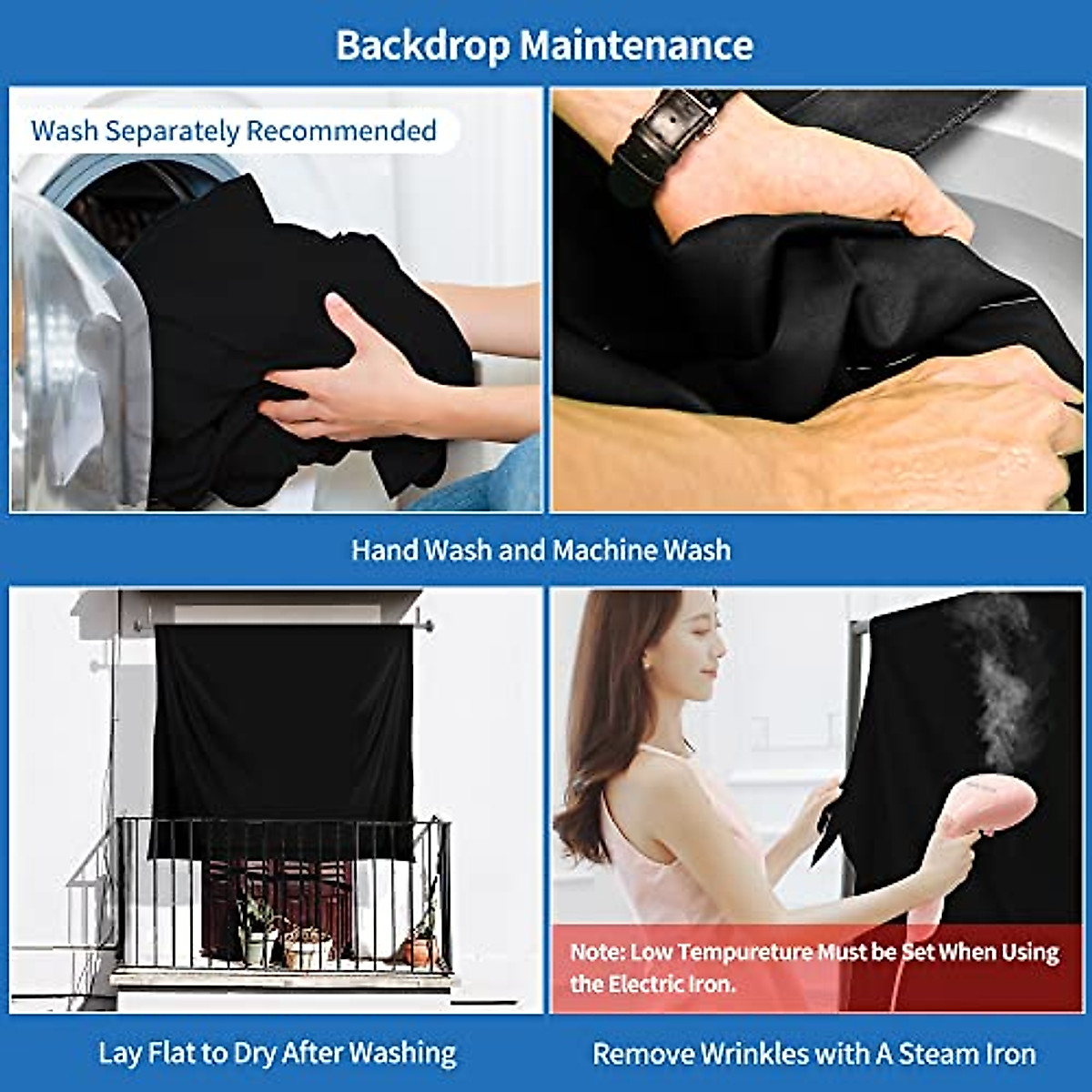 Backdrop Maintenance

Wash Separately Recommended

Hand Wash and Machine Wash

Note: Low Tempureture Must be Set When Using the Electric Iron.

Lay Flat to Dry After Washing

Remove Wrinkles with A Steam Iron