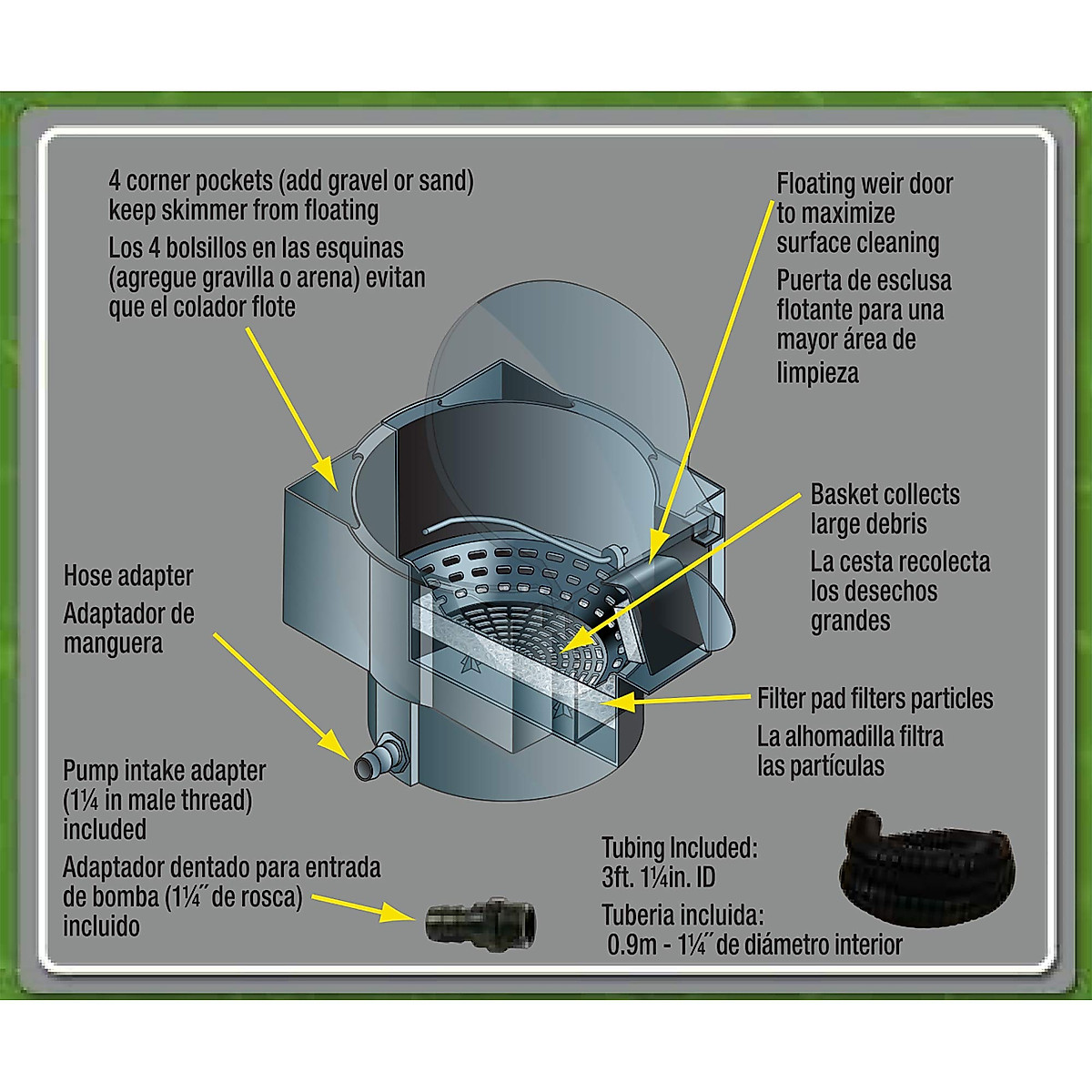 4 corner pockets (add gravel or sand) keep skimmer from floating

Los 4 bolsillos en las esquinas (agregue gravilla o arena) evitan que el colador flote

Floating weir door to maximize surface cleaning

Puerta de esclusa flotante para una mayor área de limpieza

Basket collects large debris

La cesta recolecta los desechos grandes

Hose adapter

Adaptador de manguera

Filter pad filters particles

La alhomadilla filtra las partículas

Pump intake adapter (1¼ in male thread) included

Adaptador dentado para entrada de bomba (1¼˝ de rosca) incluido

Tubing Included: 3ft. 1¼in. ID

Tuberia incluida: 0.9m - 1¼˝ de diámetro interior