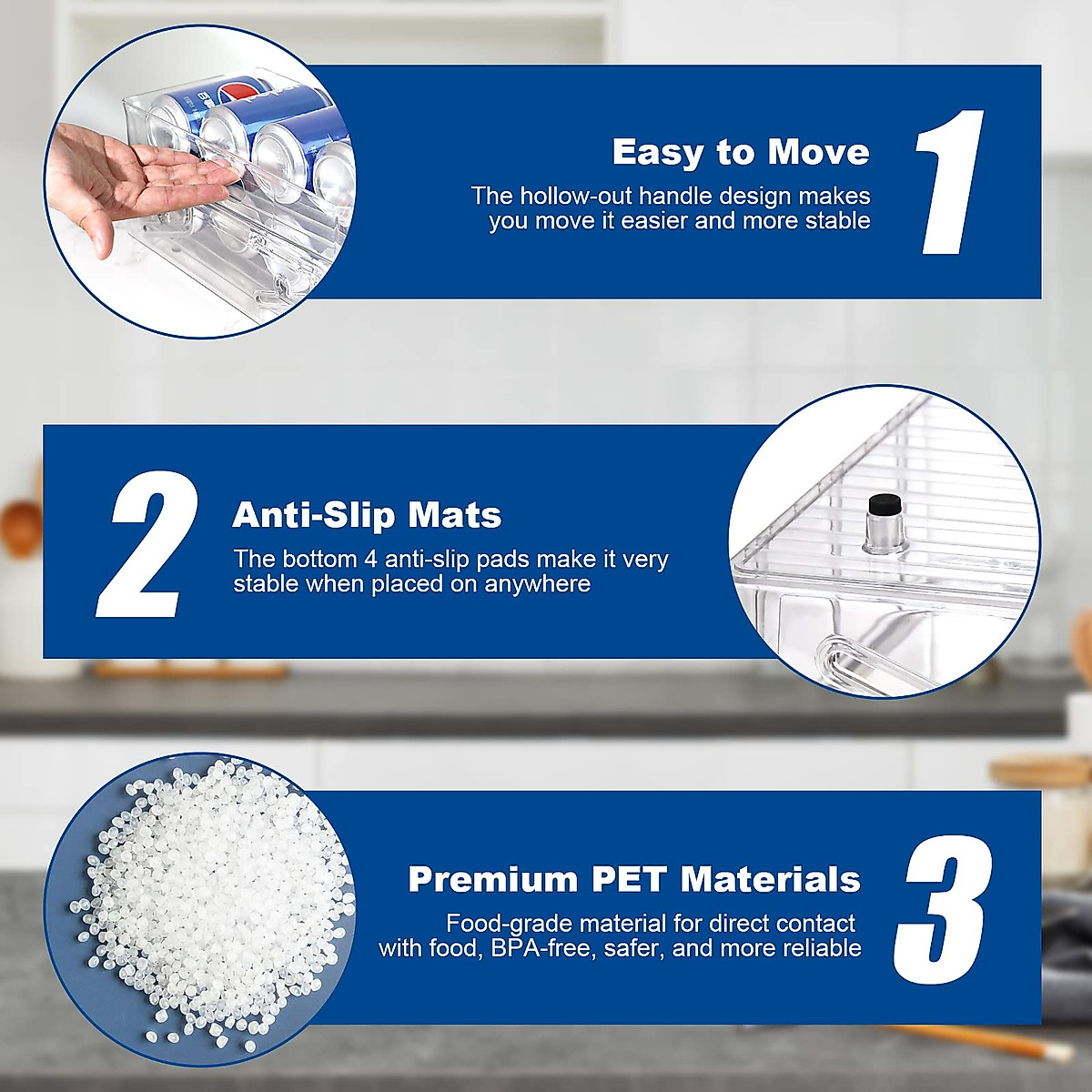 Easy to Move
The hollow-out handle design makes you move it easier and more stable
1

2
Anti-Slip Mats
The bottom 4 anti-slip pads make it very stable when placed on anywhere

Premium PET Materials
Food-grade material for direct contact with food, BPA-free, safer, and more reliable
3