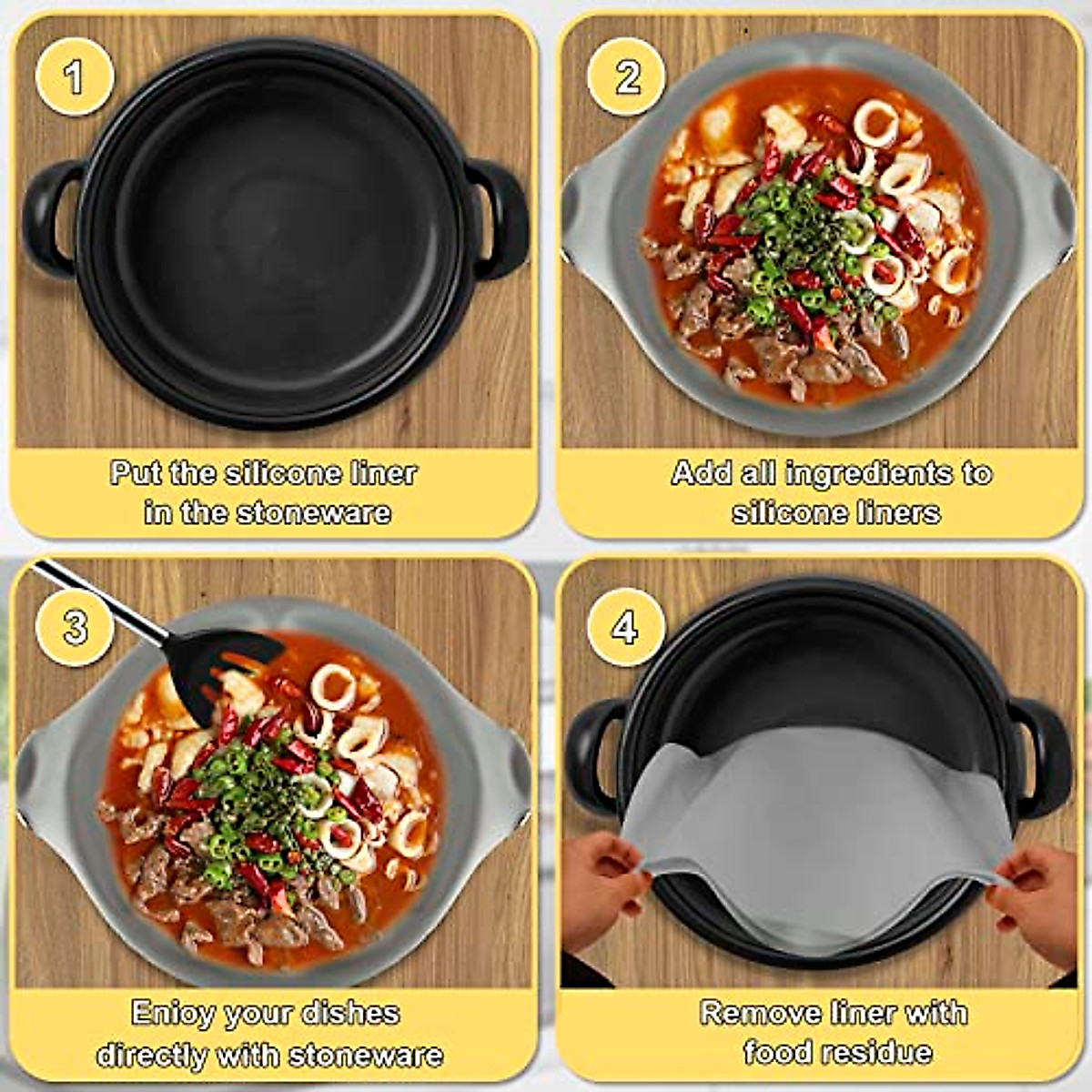 1

Put the silicone liner in the stoneware

2

Add all ingredients to silicone liners

3

Enjoy your dishes directly with stoneware

4

Remove liner with food residue