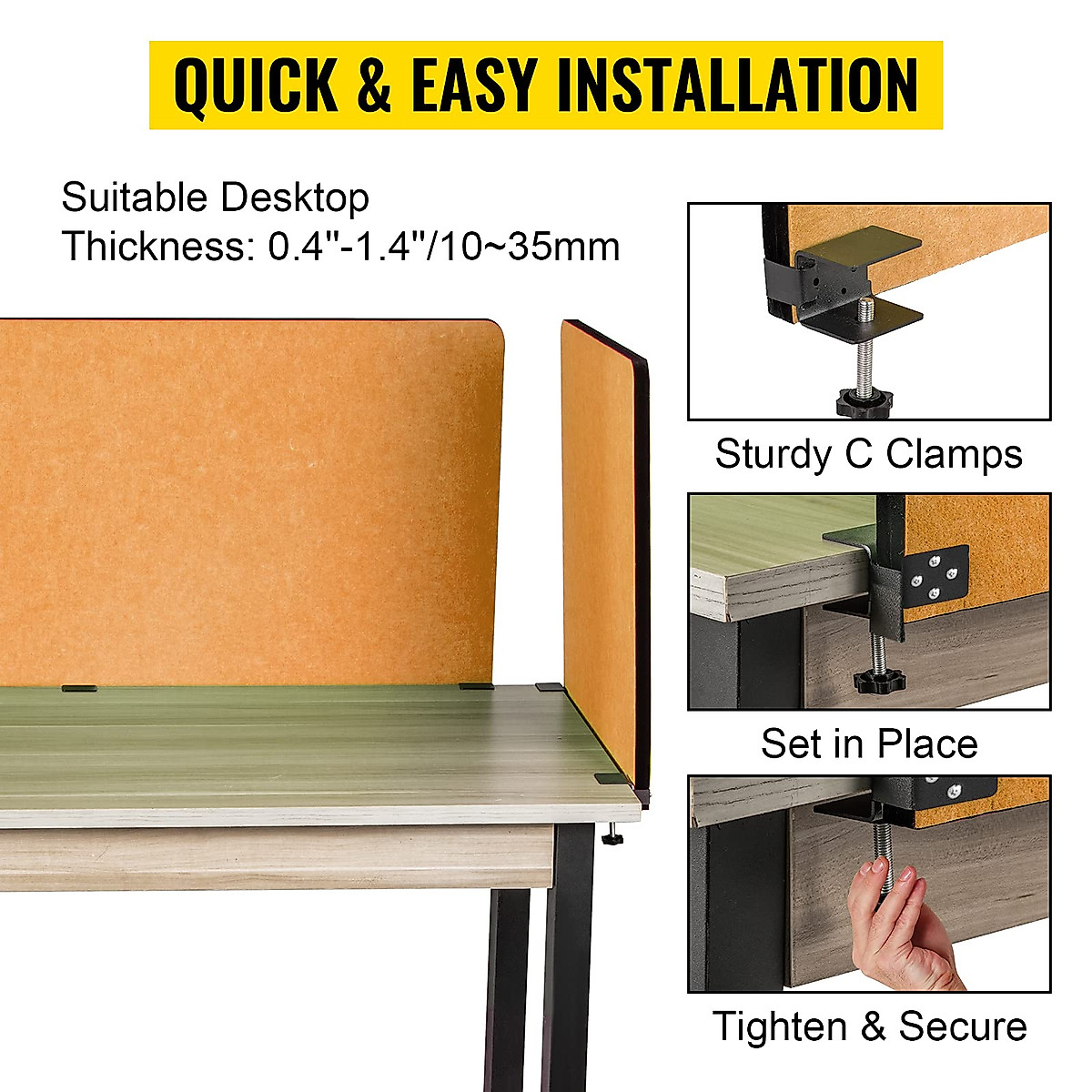 QUICK & EASY INSTALLATION

Suitable Desktop
Thickness: 0.4"-1.4"/10~35mm

Sturdy C Clamps

Set in Place

Tighten & Secure