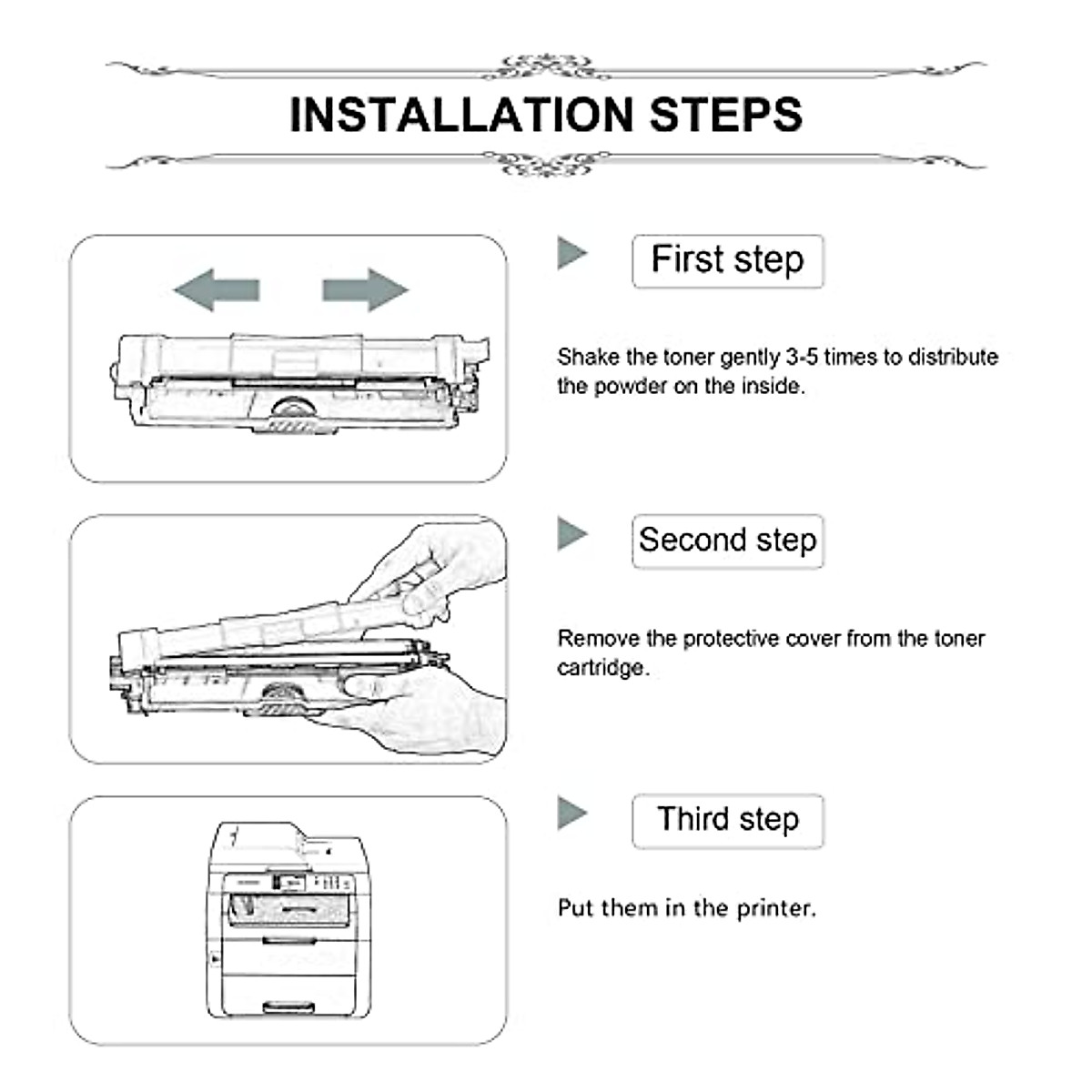 INSTALLATION STEPS

First step

Shake the toner gently 3-5 times to distribute the powder on the inside.

Second step

Remove the protective cover from the toner cartridge.

Third step

Put them in the printer.