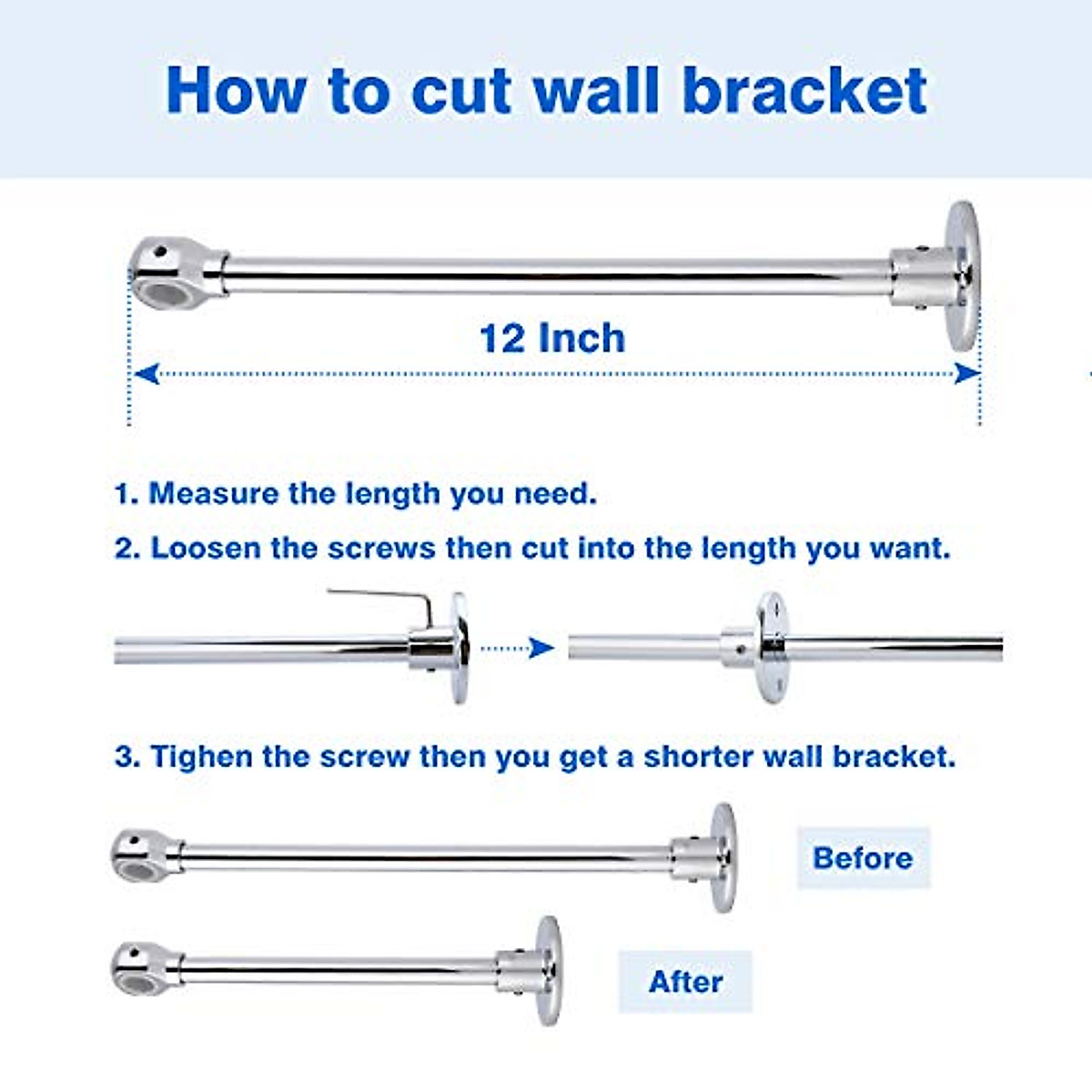 How to cut wall bracket

12 Inch

1. Measure the length you need.

2. Loosen the screws then cut into the length you want.

3. Tighen the screw then you get a shorter wall bracket.

Before

After