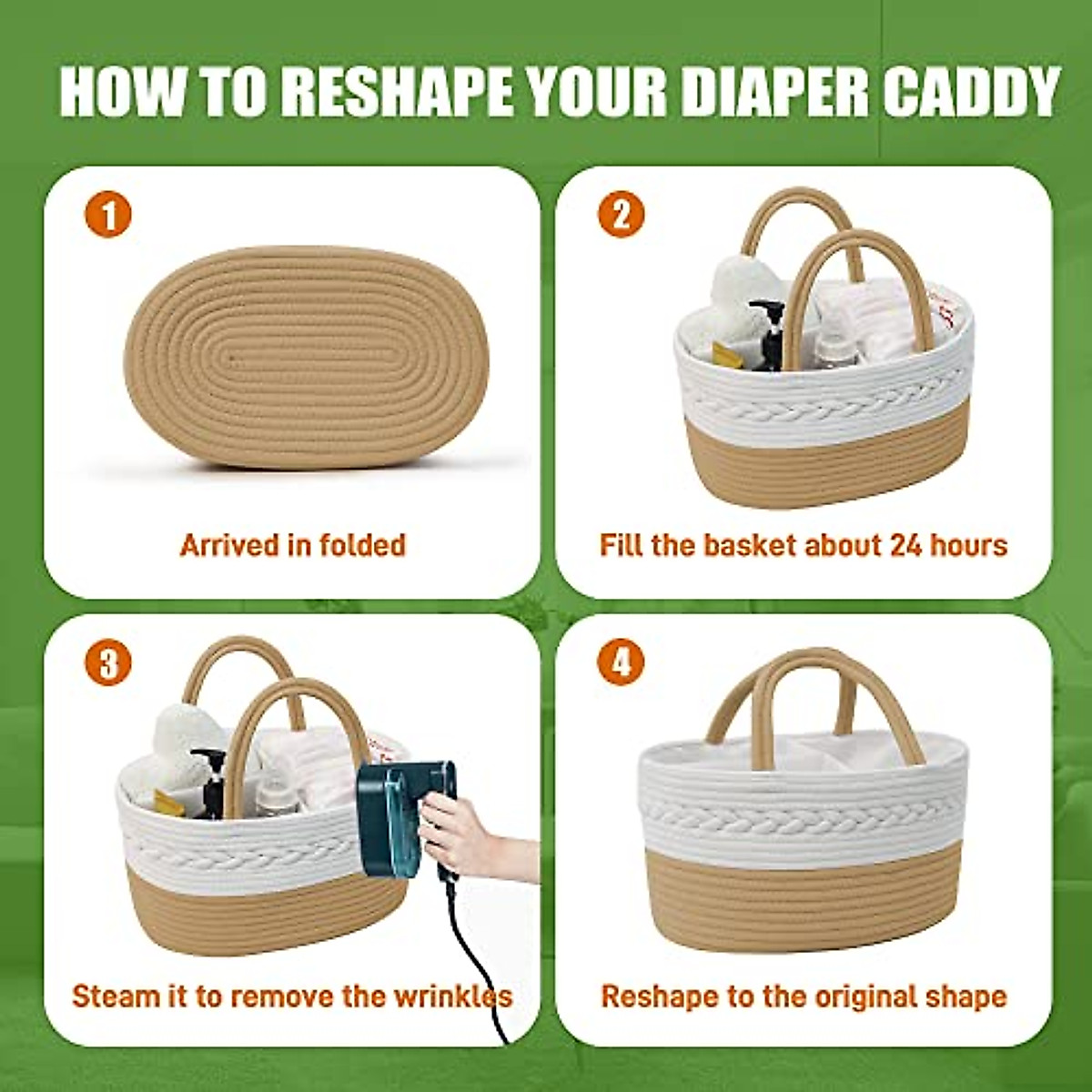 HOW TO RESHAPE YOUR DIAPER CADDY

1

Arrived in folded

2

Fill the basket about 24 hours

3

Steam it to remove the wrinkles

4

Reshape to the original shape