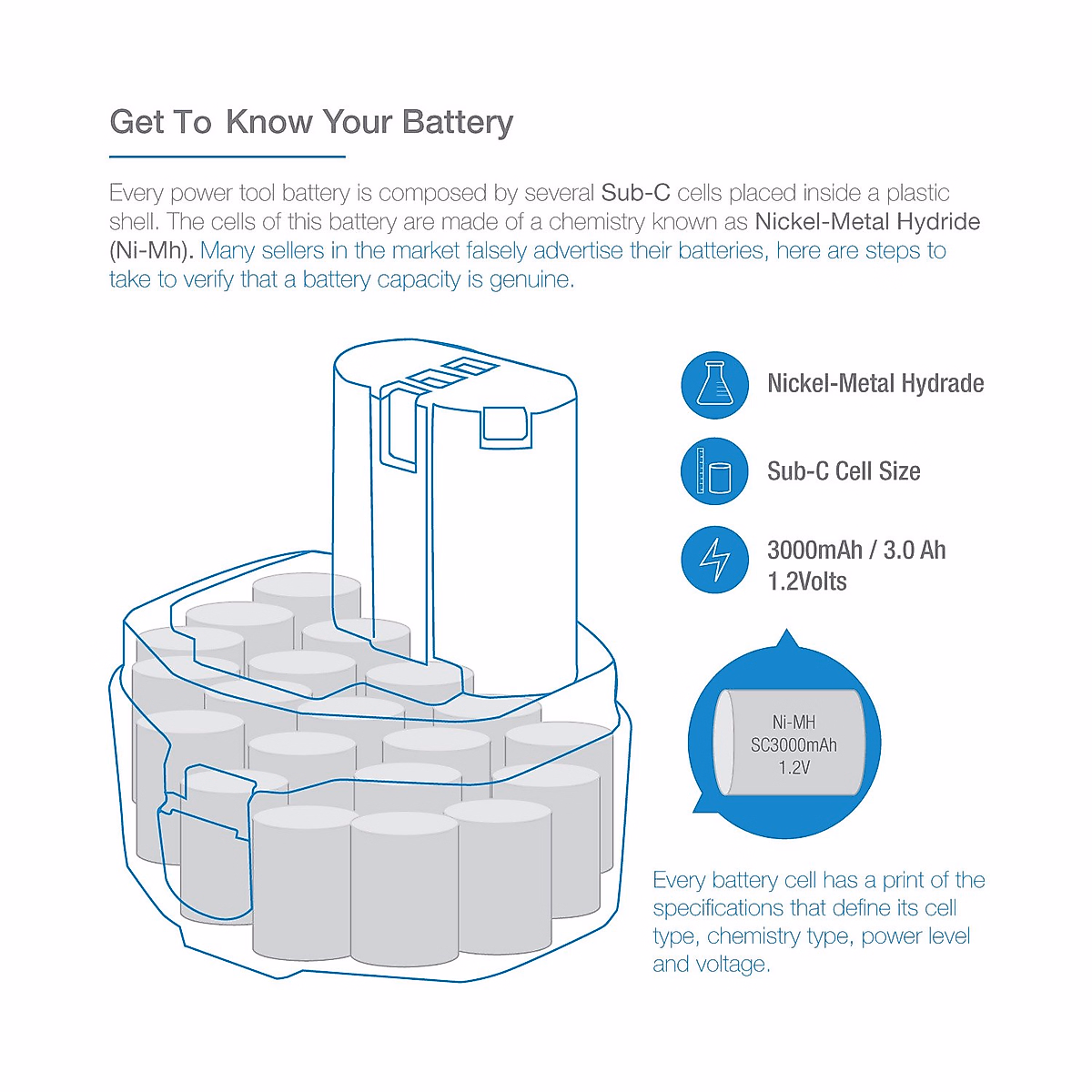 Get To Know Your Battery

Every power tool battery is composed by several Sub-C cells placed inside a plastic shell. The cells of this battery are made of a chemistry known as Nickel-Metal Hydride (Ni-Mh). Many sellers in the market falsely advertise their batteries, here are steps to take to verify that a battery capacity is genuine.

Nickel-Metal Hydrade

Sub-C Cell Size

3000mAh / 3.0 Ah
1.2Volts

Ni-MH
SC3000mAh
1.2V

Every battery cell has a print of the specifications that define its cell type, chemistry type, power level and voltage.