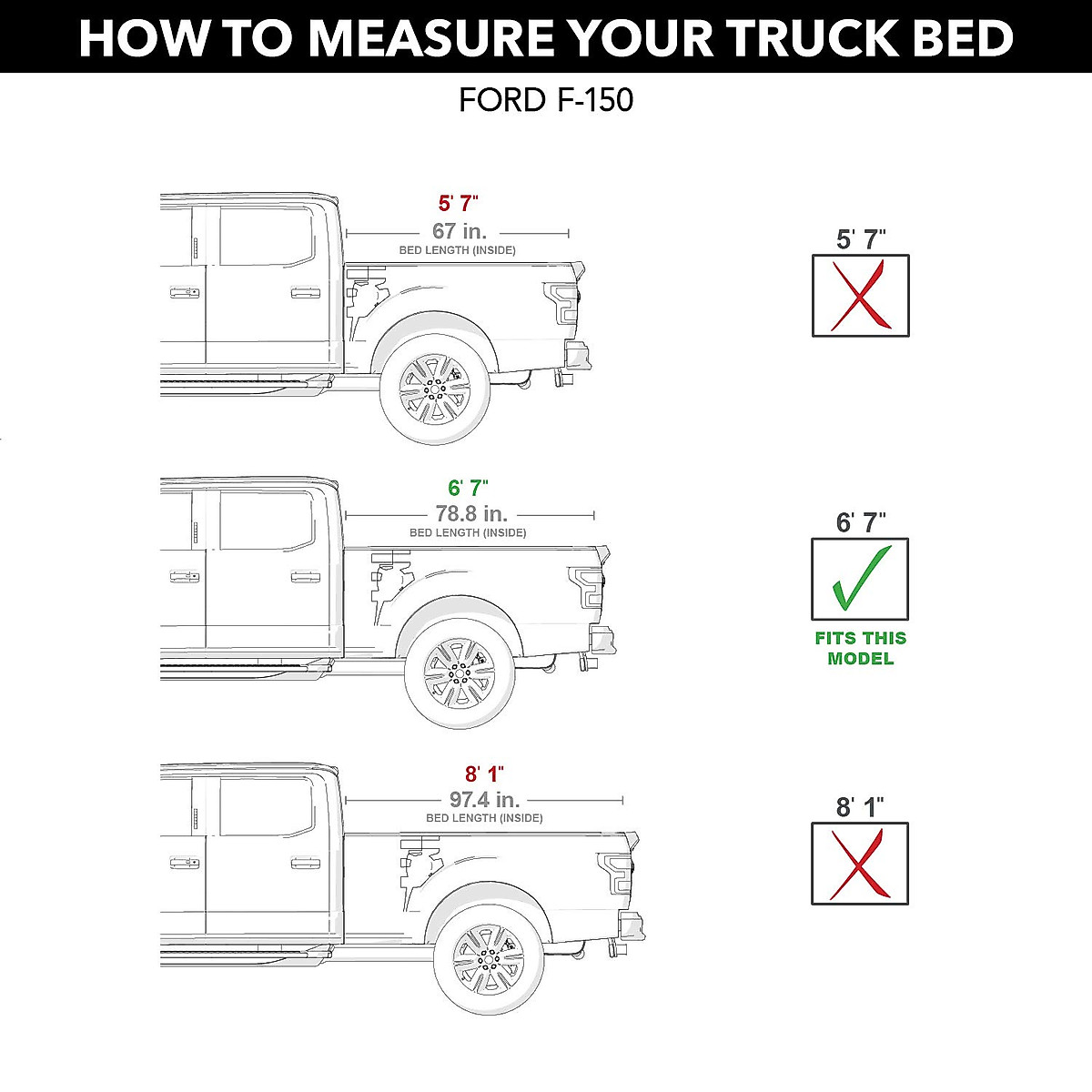 HOW TO MEASURE YOUR TRUCK BED

FORD F-150

5' 7"
67 in.
BED LENGTH (INSIDE)

5' 7"

6' 7"
78.8 in.
BED LENGTH (INSIDE)

6' 7"

FITS THIS MODEL

8' 1"
97.4 in.
BED LENGTH (INSIDE)

8' 1"