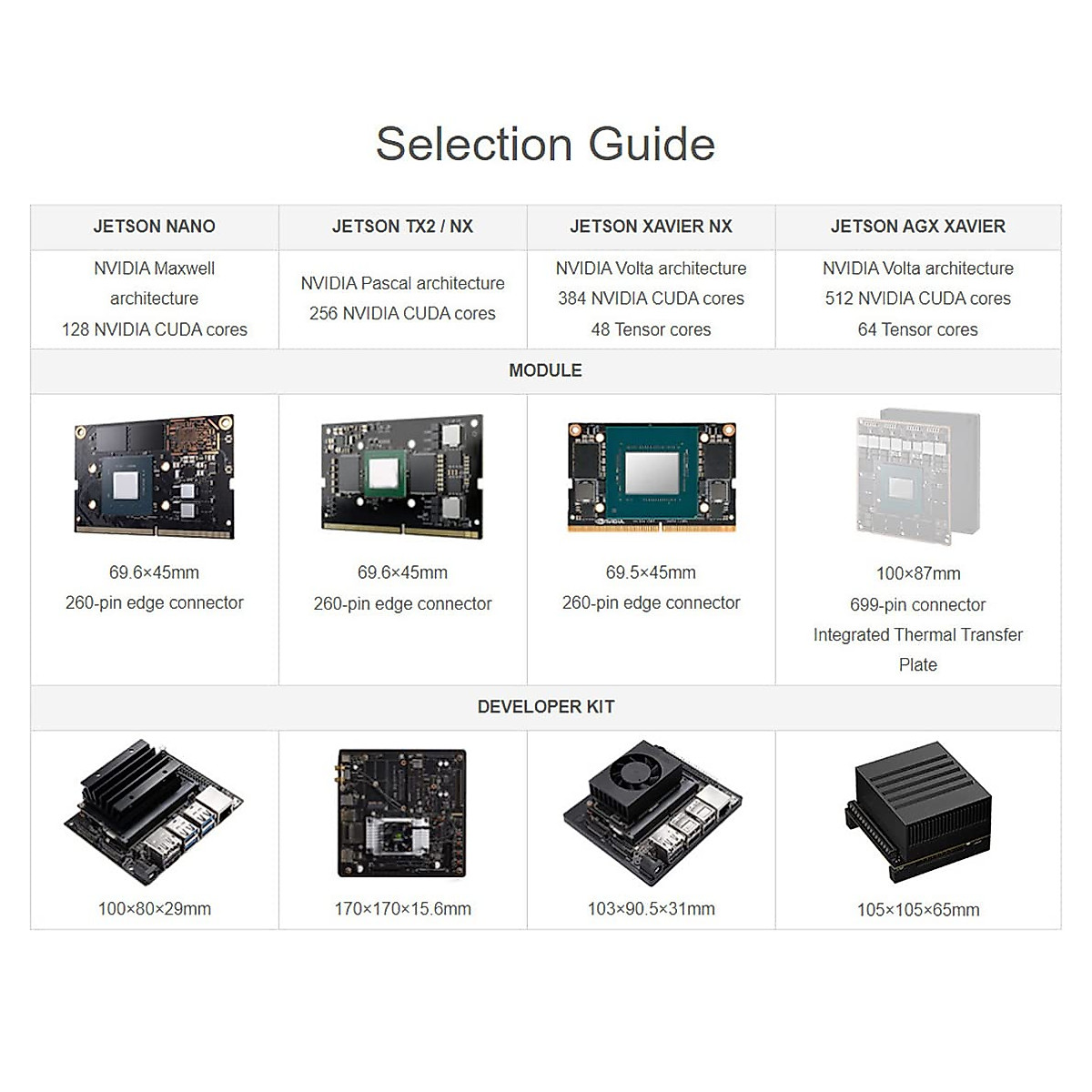 Selection Guide

| JETSON NANO | JETSON TX2 / NX | JETSON XAVIER NX | JETSON AGX XAVIER |
|---|---|---|---|
| NVIDIA Maxwell architecture 128 NVIDIA CUDA cores | NVIDIA Pascal architecture 256 NVIDIA CUDA cores | NVIDIA Volta architecture 384 NVIDIA CUDA cores 48 Tensor cores | NVIDIA Volta architecture 512 NVIDIA CUDA cores 64 Tensor cores |
| MODULE | | | |
| 69.6×45mm 260-pin edge connector | 69.6×45mm 260-pin edge connector | 69.5×45mm 260-pin edge connector | 100×87mm 699-pin connector Integrated Thermal Transfer Plate |
| DEVELOPER KIT | | | |
| 100×80×29mm | 170×170×15.6mm | 103×90.5×31mm | 105×105×65mm |