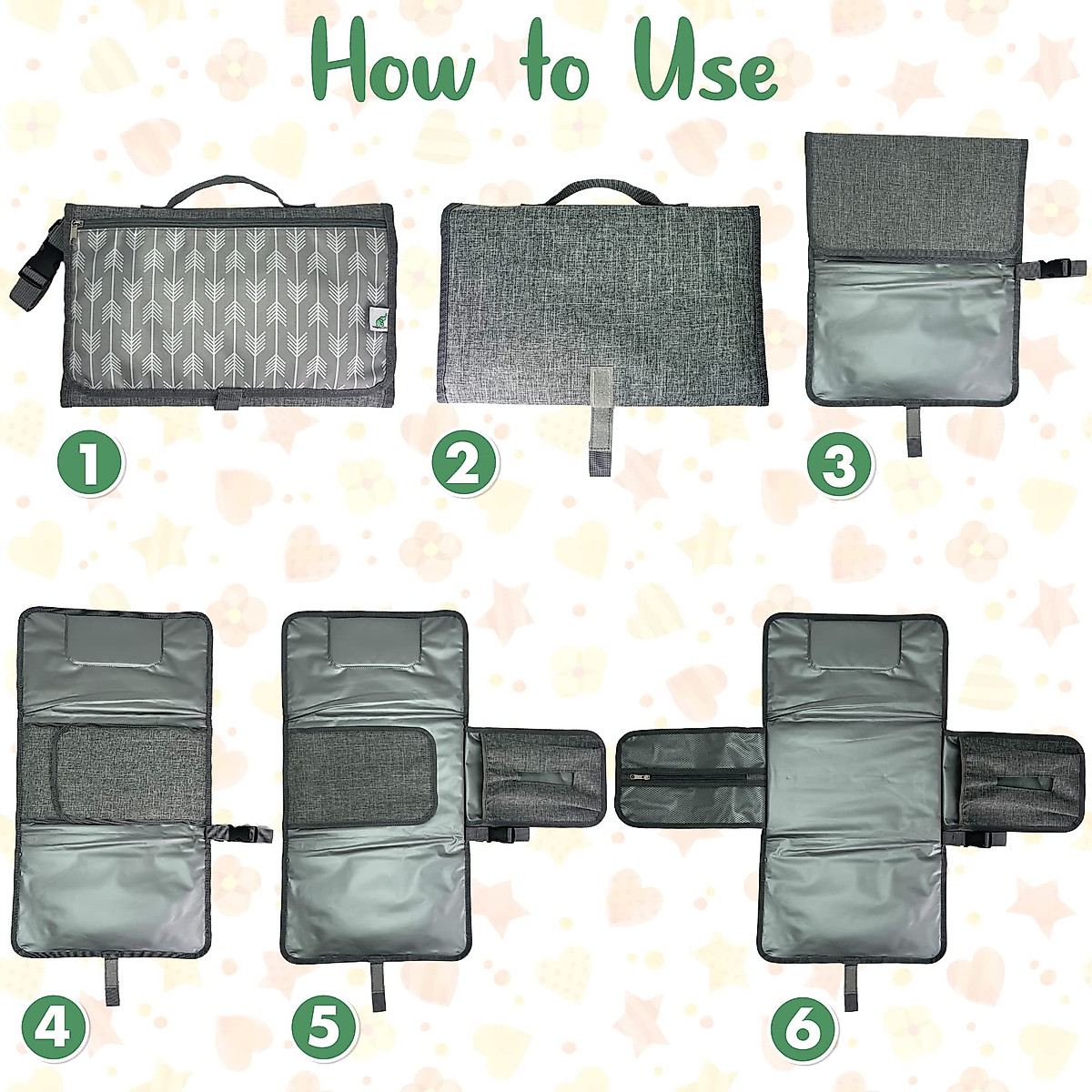 How to Use

1

2

3

4

5

6