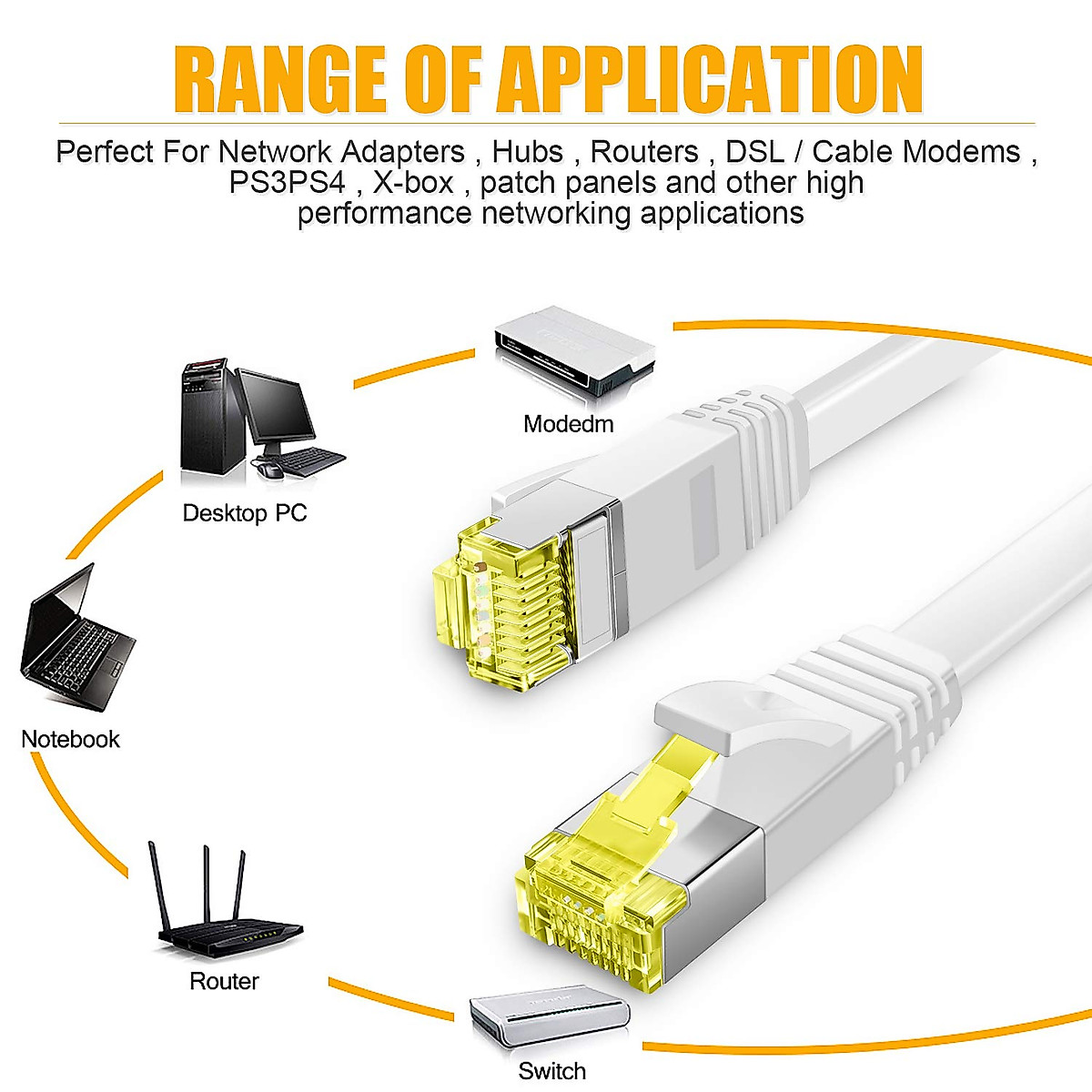 RANGE OF APPLICATION

Perfect For Network Adapters , Hubs , Routers , DSL / Cable Modems , PS3PS4 , X-box , patch panels and other high performance networking applications

Modedm

Desktop PC

Notebook

Router

Switch