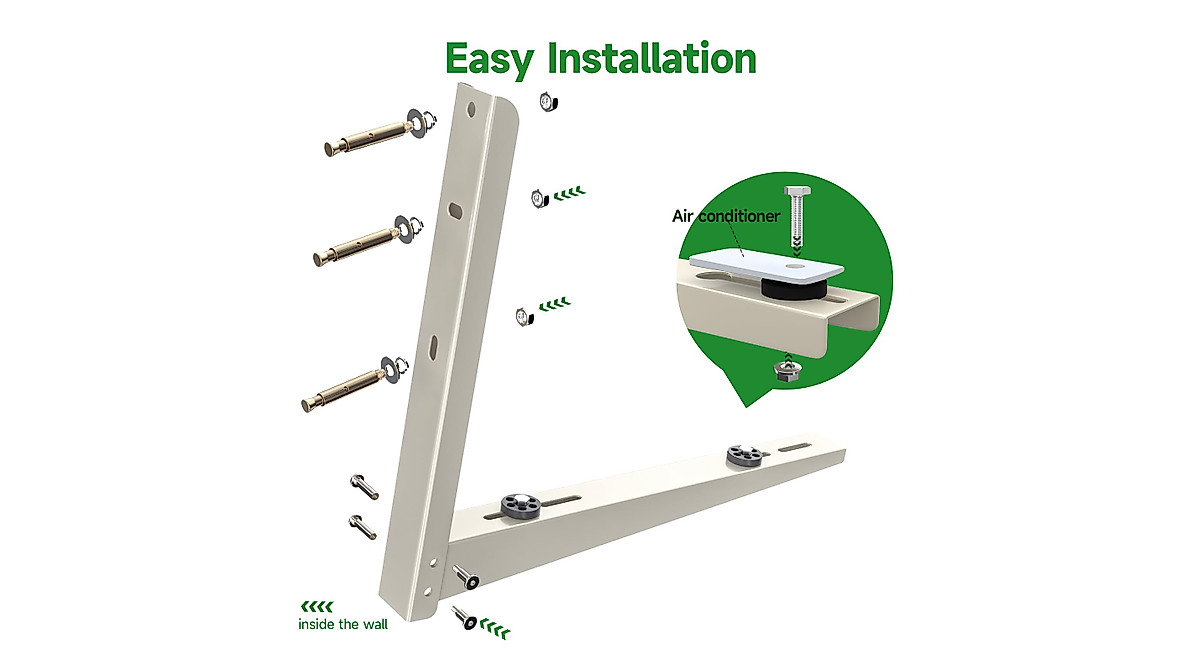 Easy Installation

Air conditioner

inside the wall