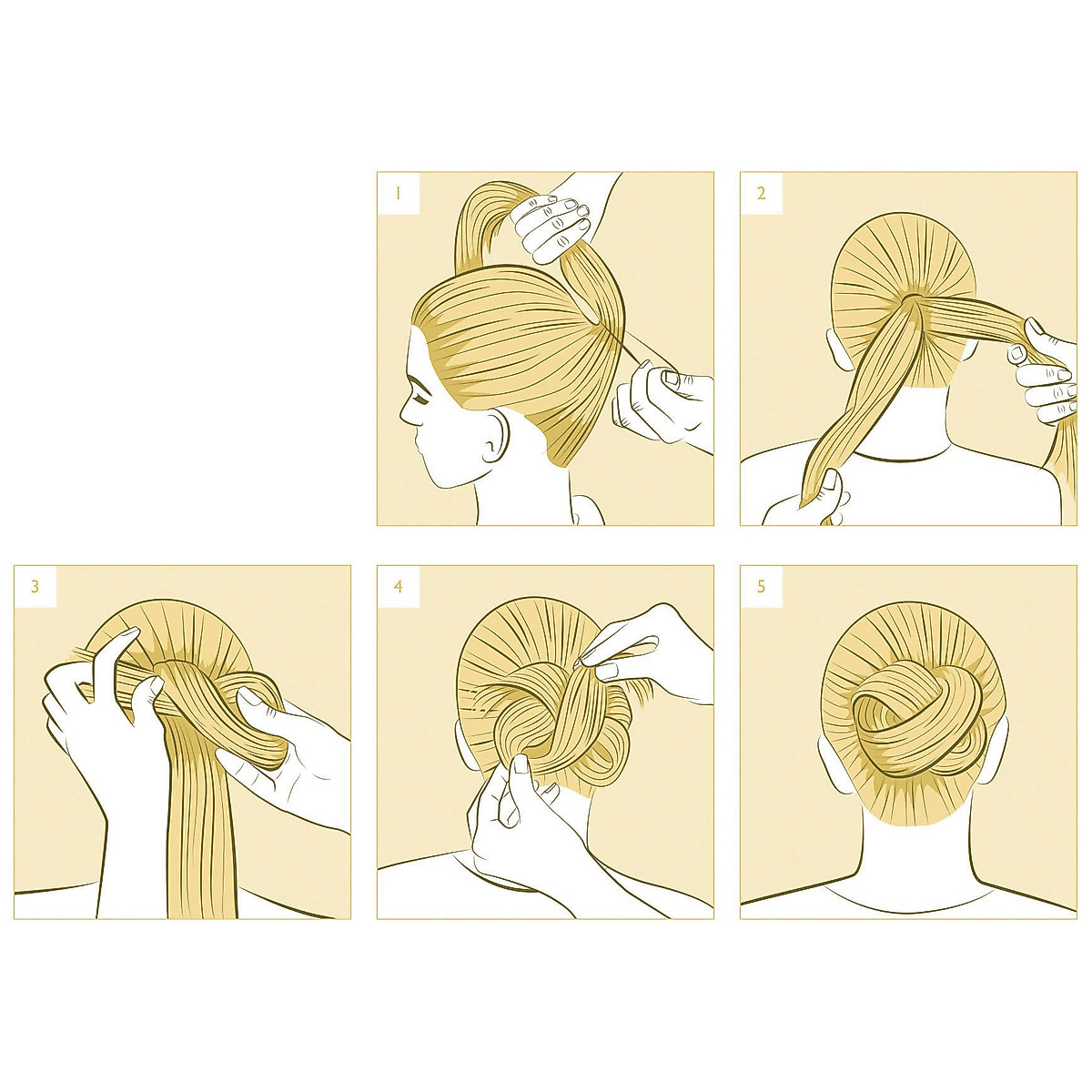 1

2

3

4

5