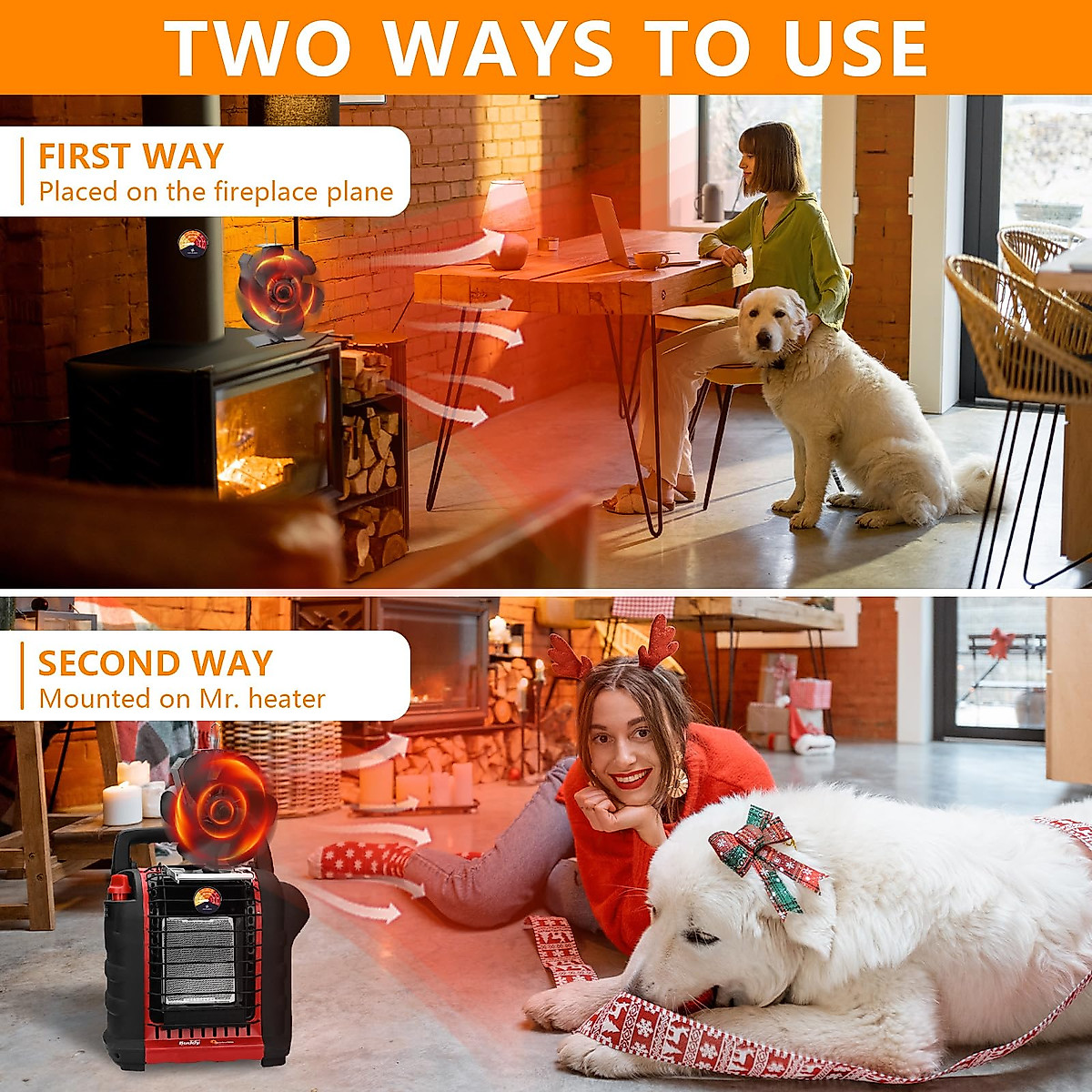 TWO WAYS TO USE

FIRST WAY
Placed on the fireplace plane

SECOND WAY
Mounted on Mr. heater