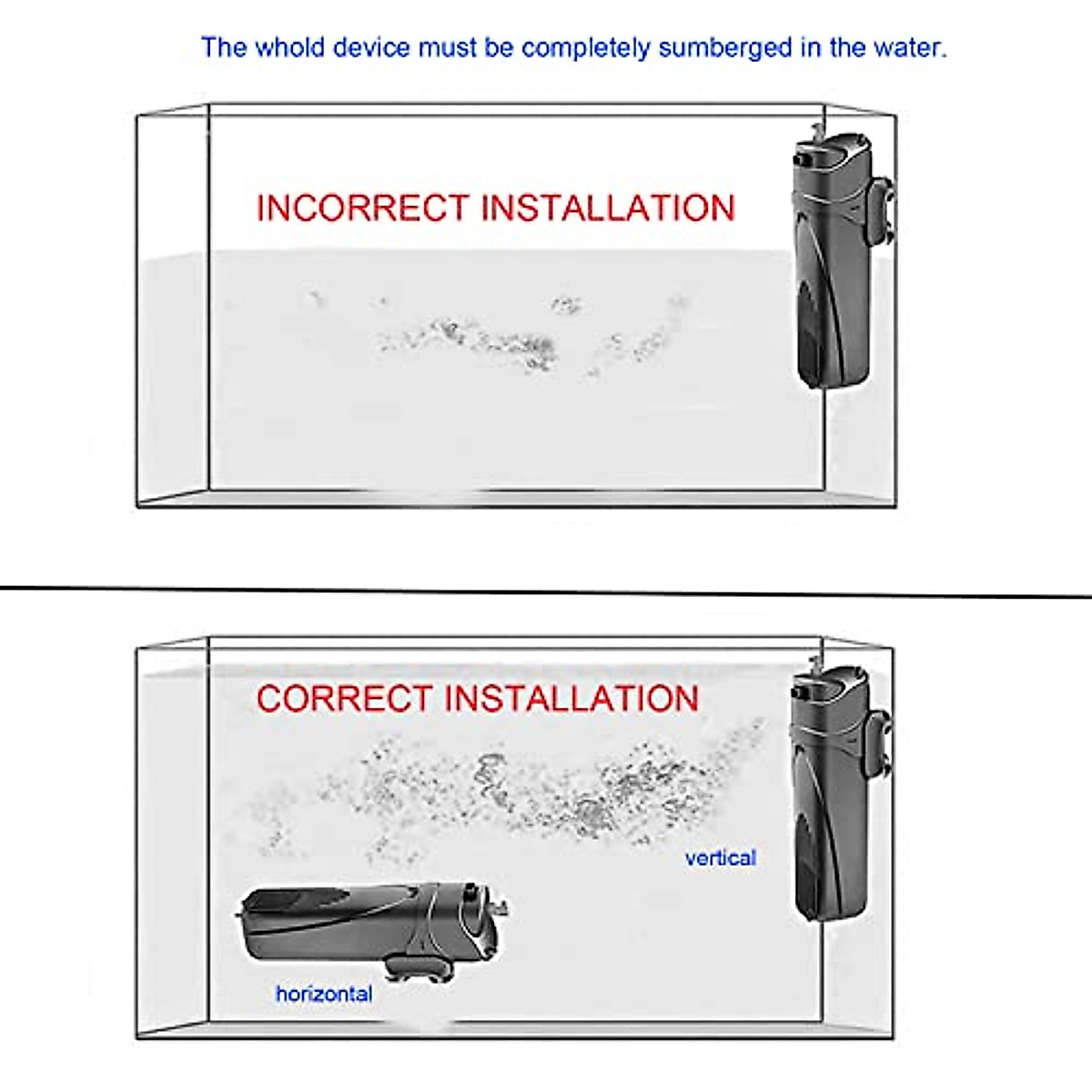 The whold device must be completely sumberged in the water.

INCORRECT INSTALLATION

CORRECT INSTALLATION

vertical

horizontal