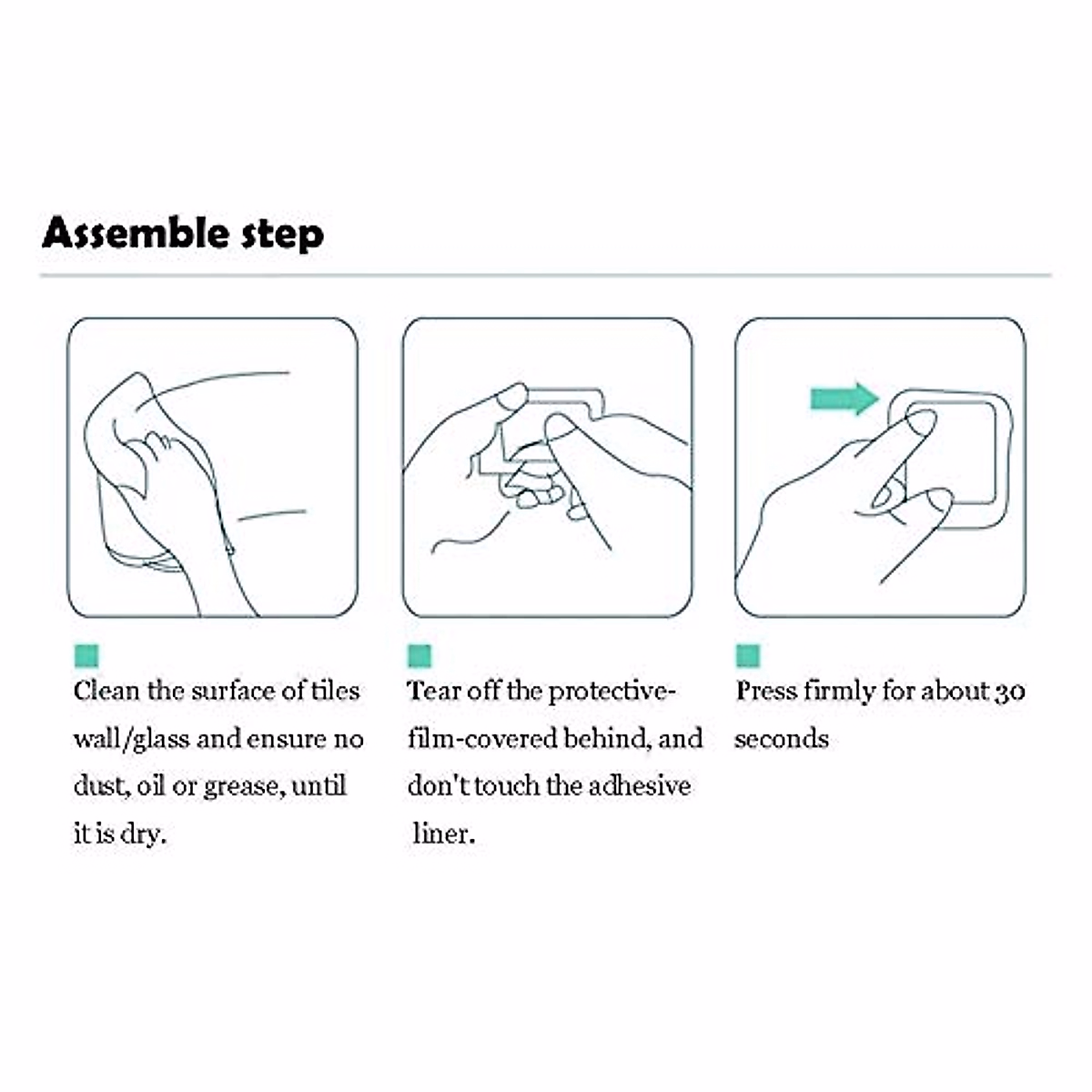 Assemble step

Clean the surface of tiles wall/glass and ensure no dust, oil or grease, until it is dry.

Tear off the protective-film-covered behind, and don't touch the adhesive liner.

Press firmly for about 30 seconds