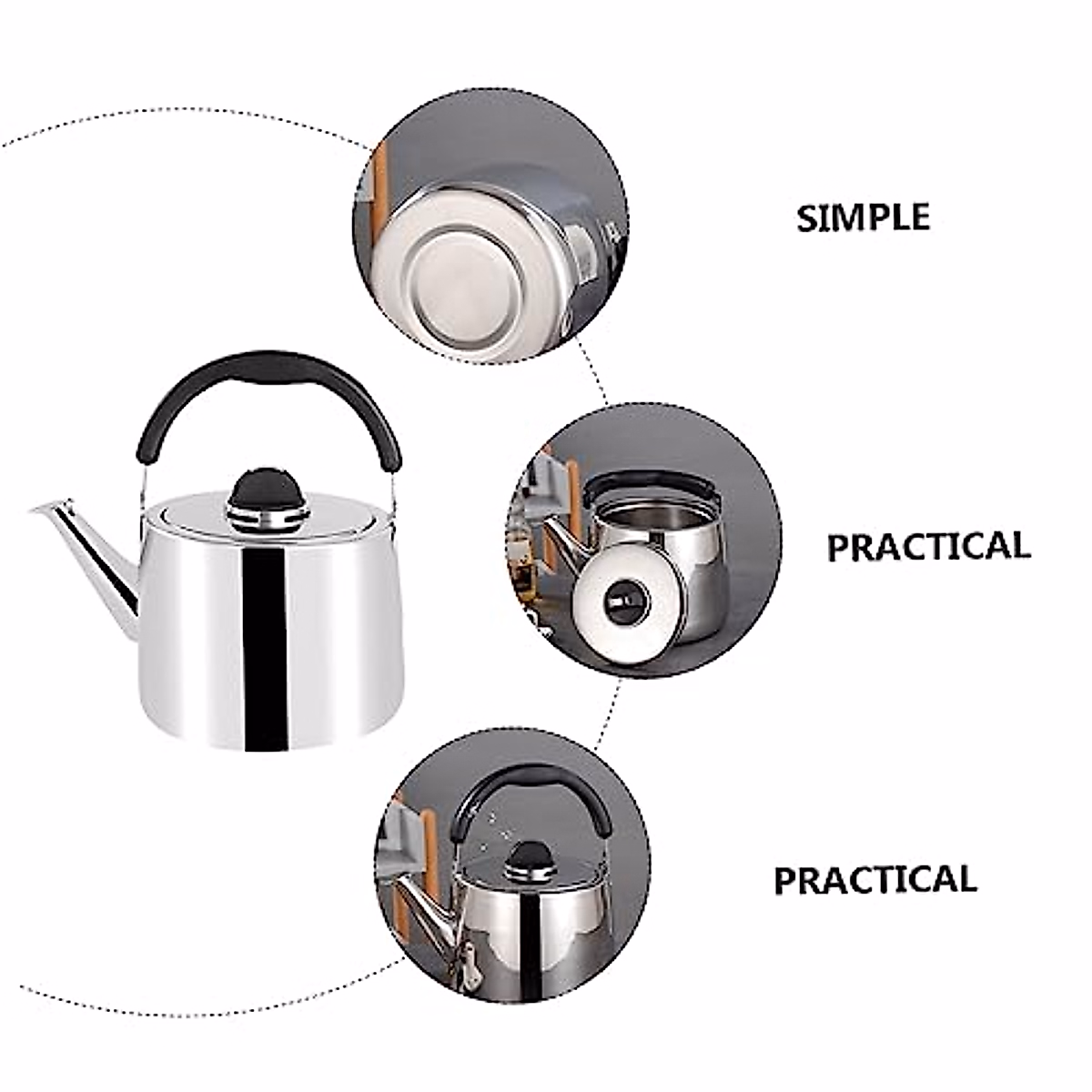 SIMPLE

PRACTICAL

PRACTICAL