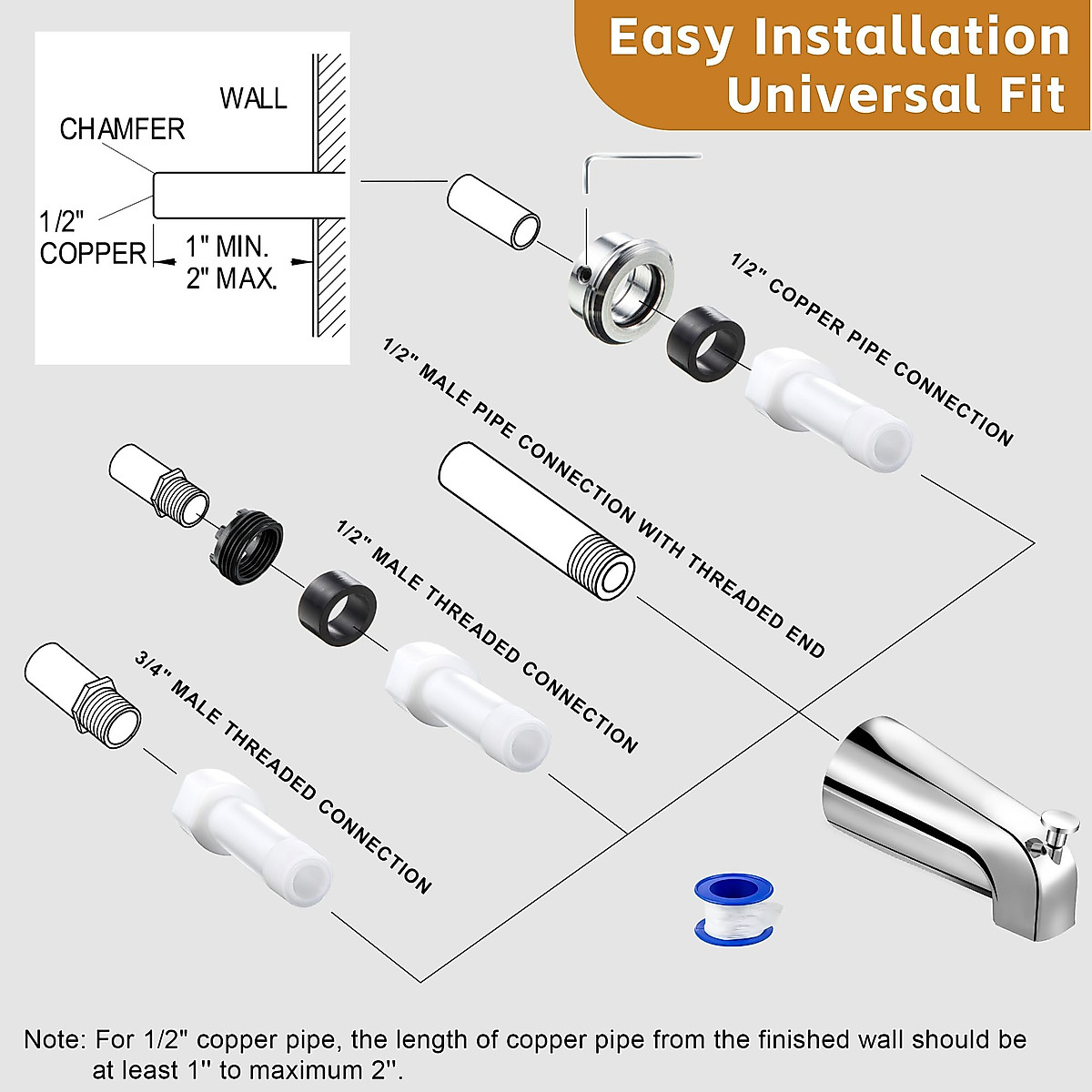 Easy Installation
Universal Fit

WALL
CHAMFER
1/2" COPPER
1" MIN.
2" MAX.

1/2" COPPER PIPE CONNECTION

1/2" MALE PIPE CONNECTION WITH THREADED END

1/2" MALE THREADED CONNECTION

3/4" MALE THREADED CONNECTION

Note: For 1/2" copper pipe, the length of copper pipe from the finished wall should be at least 1'' to maximum 2''.