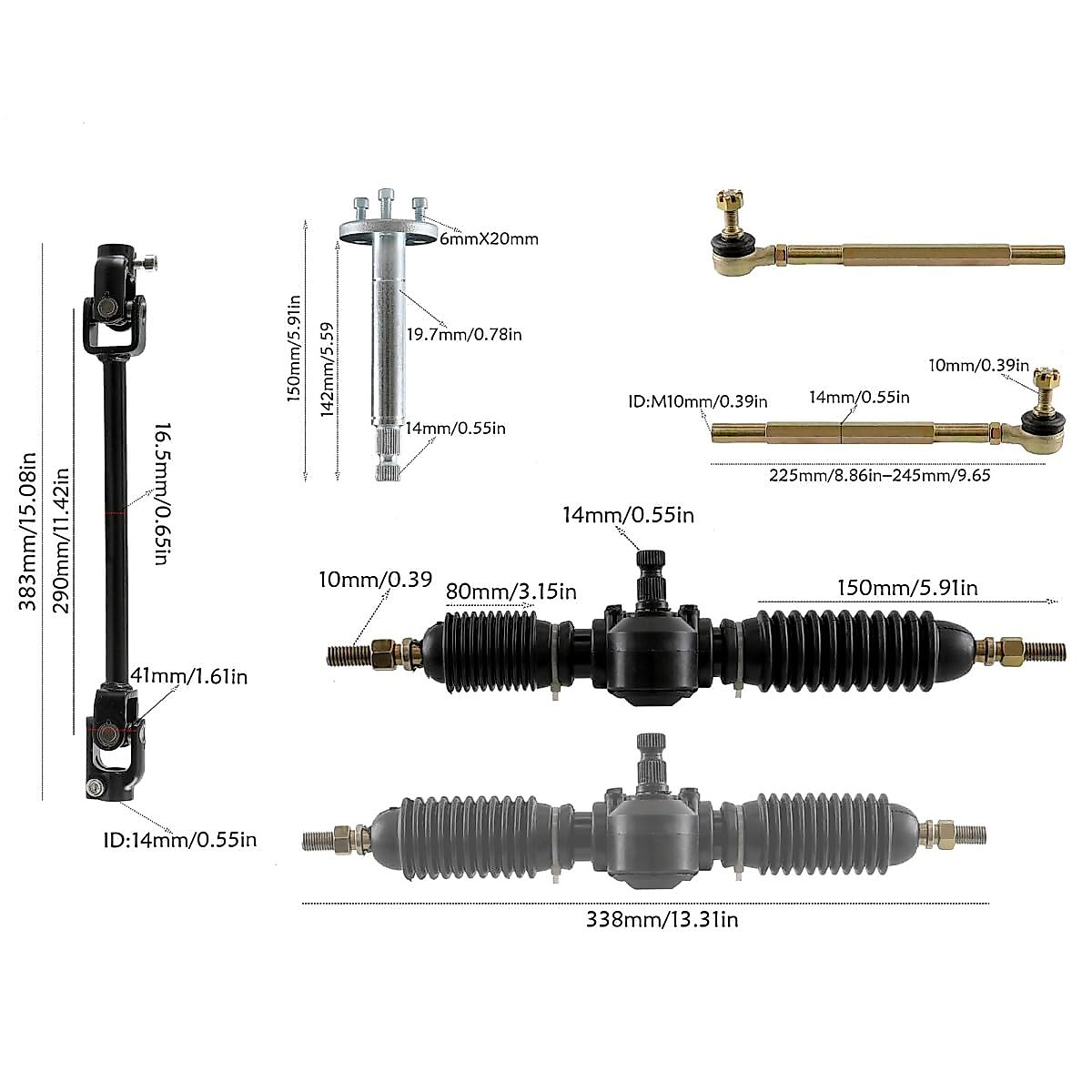 383mm/15.08in
290mm/11.42in
16.5mm/0.65in
41mm/1.61in
ID:14mm/0.55in
150mm/5.91in
142mm/5.59
6mmX20mm
19.7mm/0.78in
14mm/0.55in
10mm/0.39in
ID:M10mm/0.39in
14mm/0.55in
225mm/8.86in–245mm/9.65
14mm/0.55in
10mm/0.39
80mm/3.15in
150mm/5.91in
338mm/13.31in