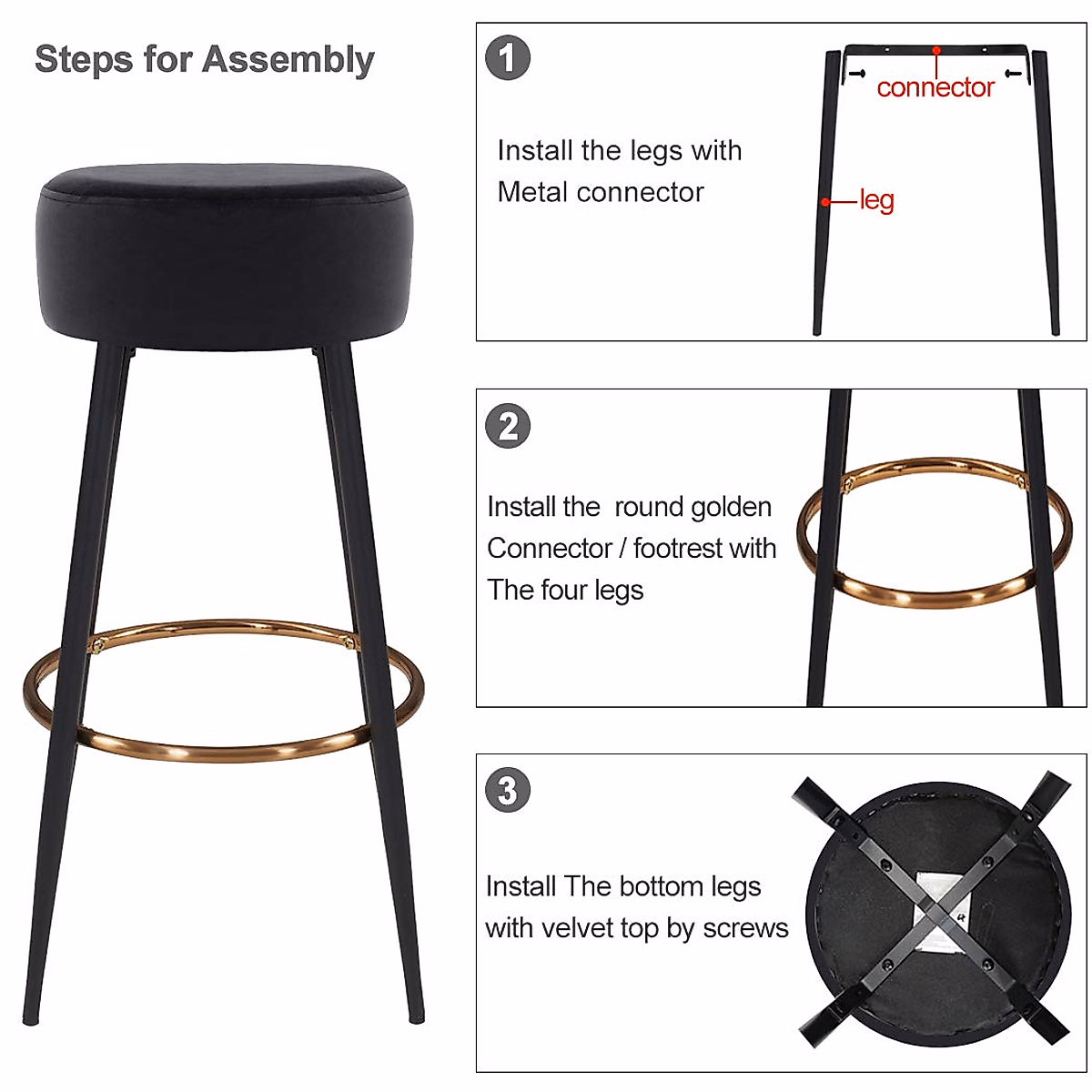 Steps for Assembly

1

Install the legs with Metal connector

connector

leg

2

Install the round golden Connector / footrest with The four legs

3

Install The bottom legs with velvet top by screws