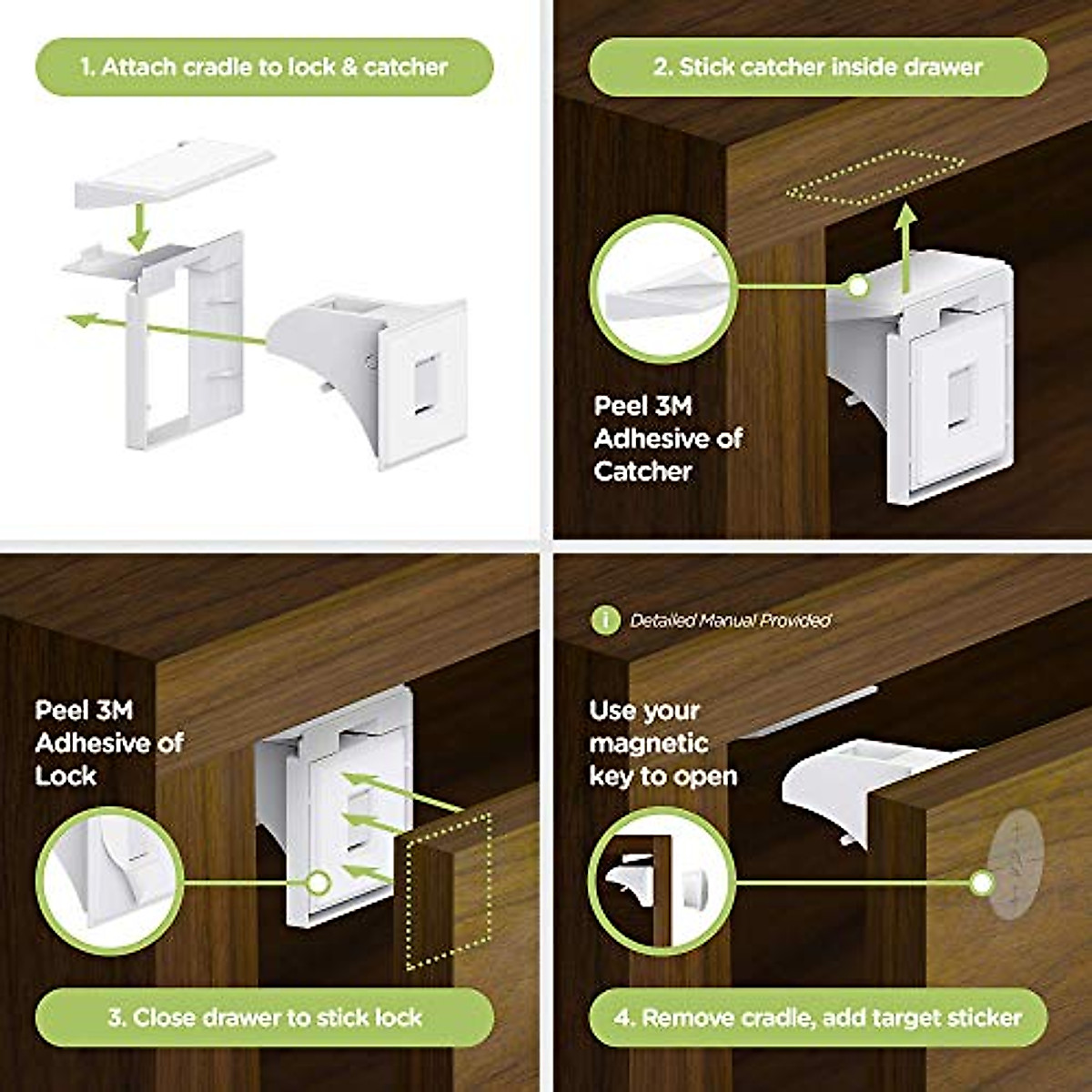 1. Attach cradle to lock & catcher

2. Stick catcher inside drawer

Peel 3M Adhesive of Catcher

Peel 3M Adhesive of Lock

3. Close drawer to stick lock

i Detailed Manual Provided

Use your magnetic key to open

4. Remove cradle, add target sticker