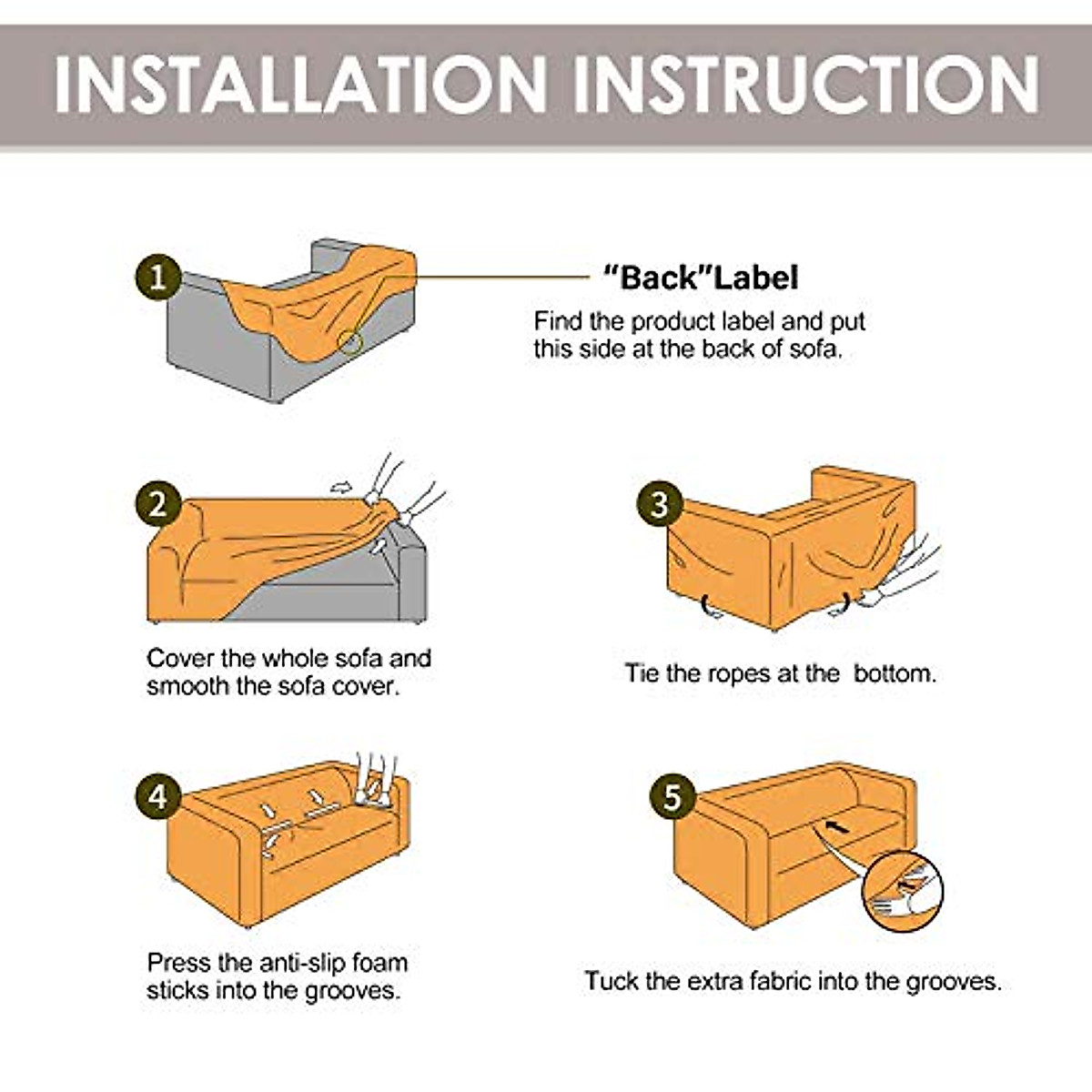 INSTALLATION INSTRUCTION

1

"Back"Label

Find the product label and put this side at the back of sofa.

2

Cover the whole sofa and smooth the sofa cover.

3

Tie the ropes at the  bottom.

4

Press the anti-slip foam sticks into the grooves.

5

Tuck the extra fabric into the grooves.