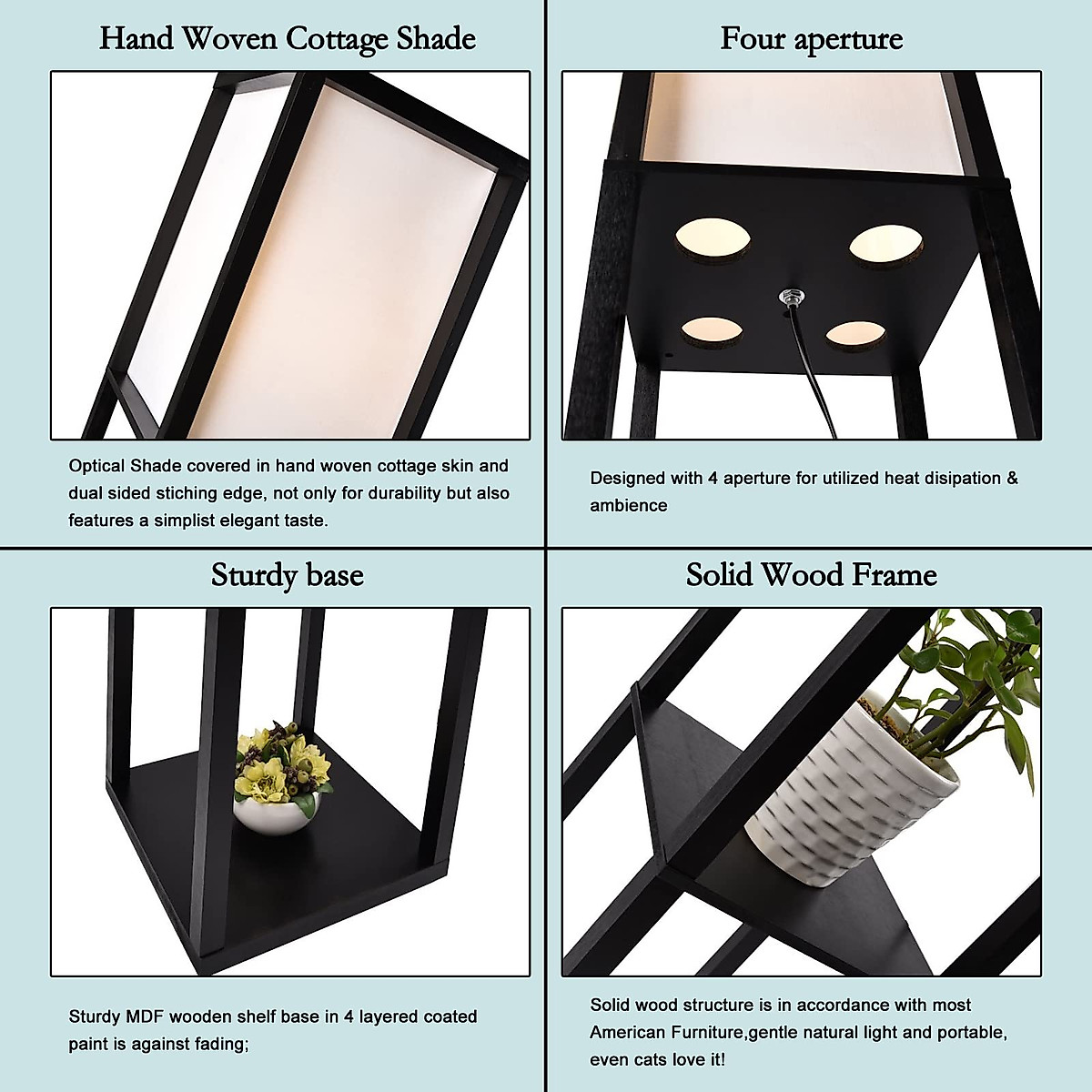 Hand Woven Cottage Shade

Optical Shade covered in hand woven cottage skin and dual sided stiching edge, not only for durability but also features a simplist elegant taste.

Four aperture

Designed with 4 aperture for utilized heat disipation & ambience

Sturdy base

Sturdy MDF wooden shelf base in 4 layered coated paint is against fading;

Solid Wood Frame

Solid wood structure is in accordance with most American Furniture,gentle natural light and portable, even cats love it!