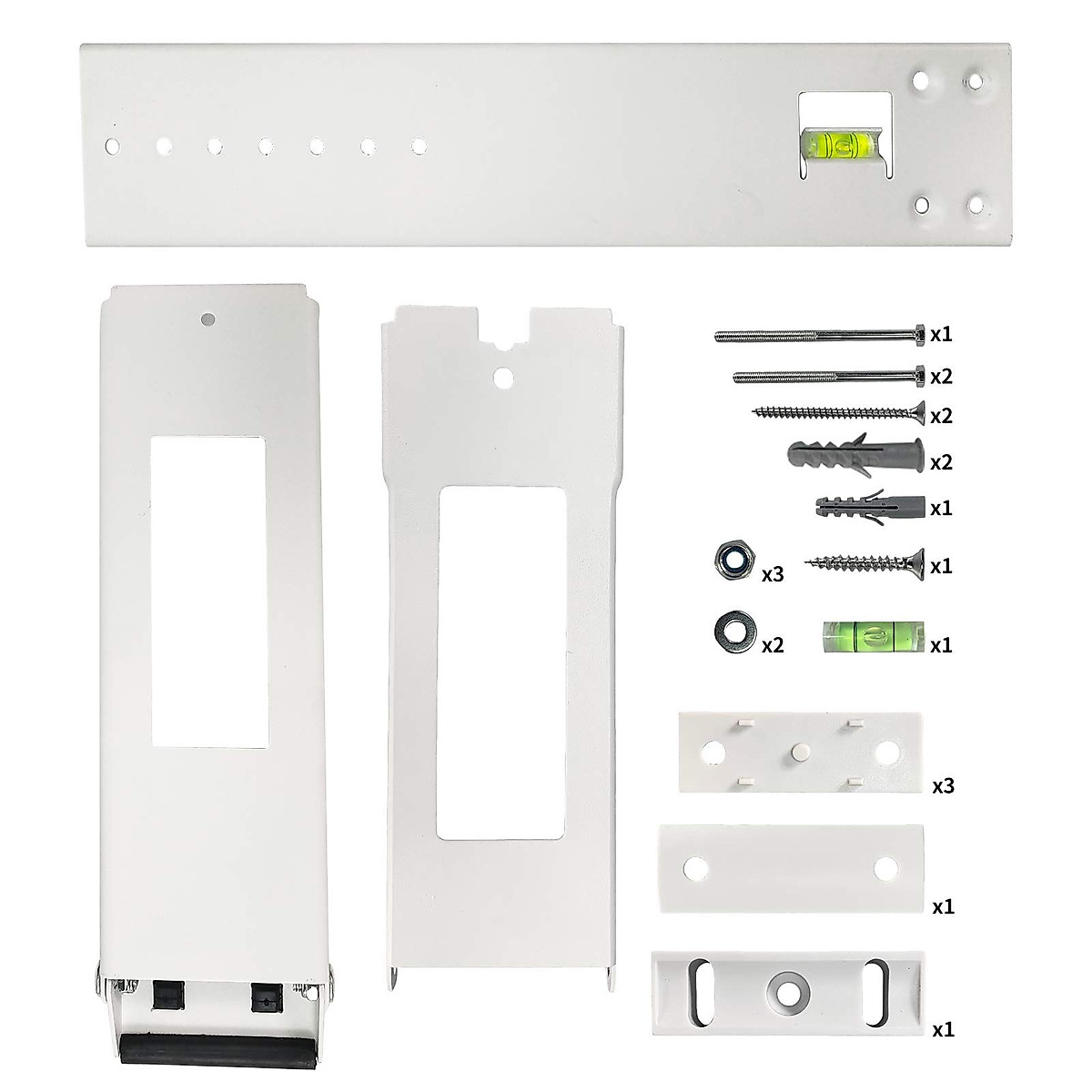 x1
x2
x2
x2
x1
x3
x1
x2
x1
x3
x1
x1