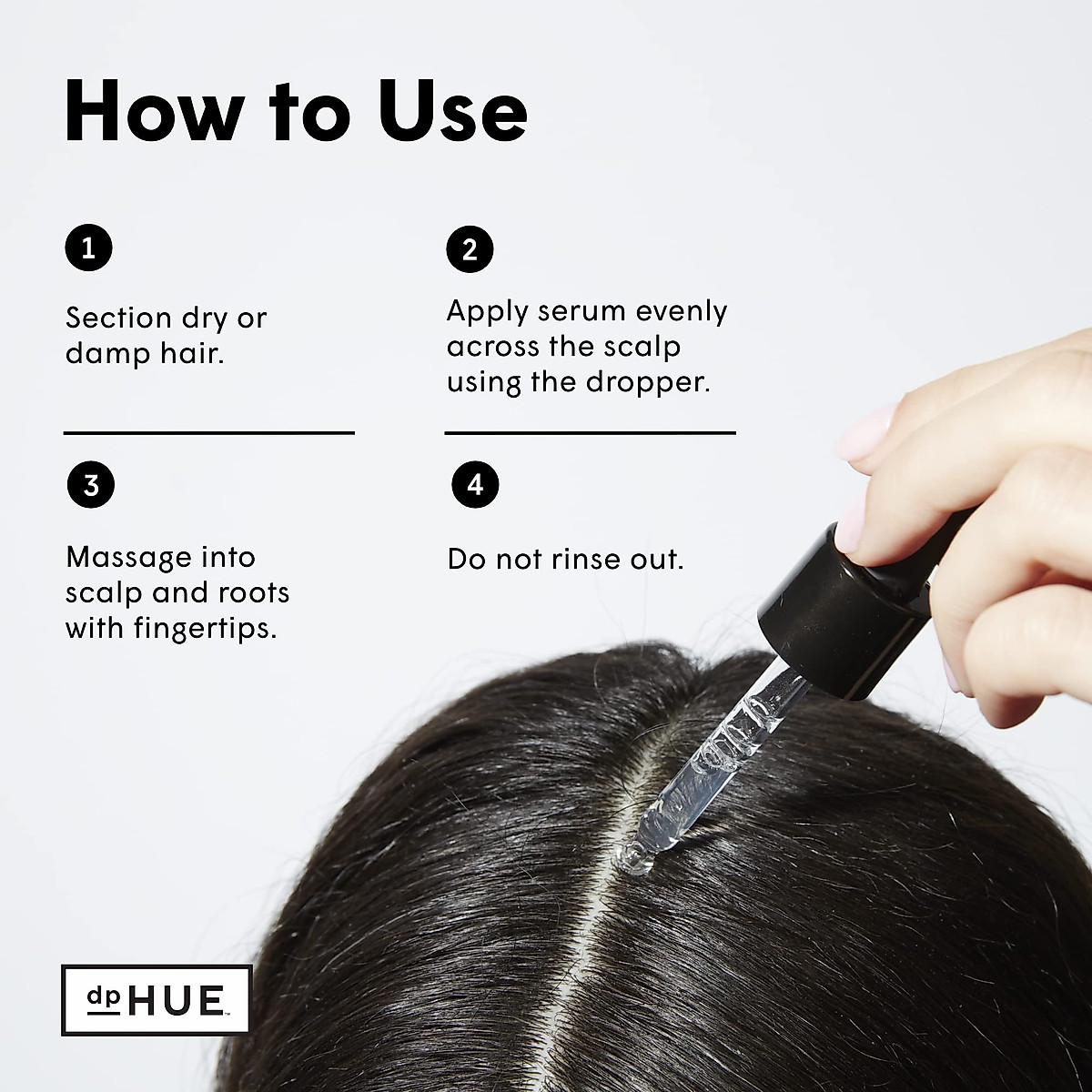 How to Use

1

Section dry or damp hair.

2

Apply serum evenly across the scalp using the dropper.

3

Massage into scalp and roots with fingertips.

4

Do not rinse out.

dp HUE