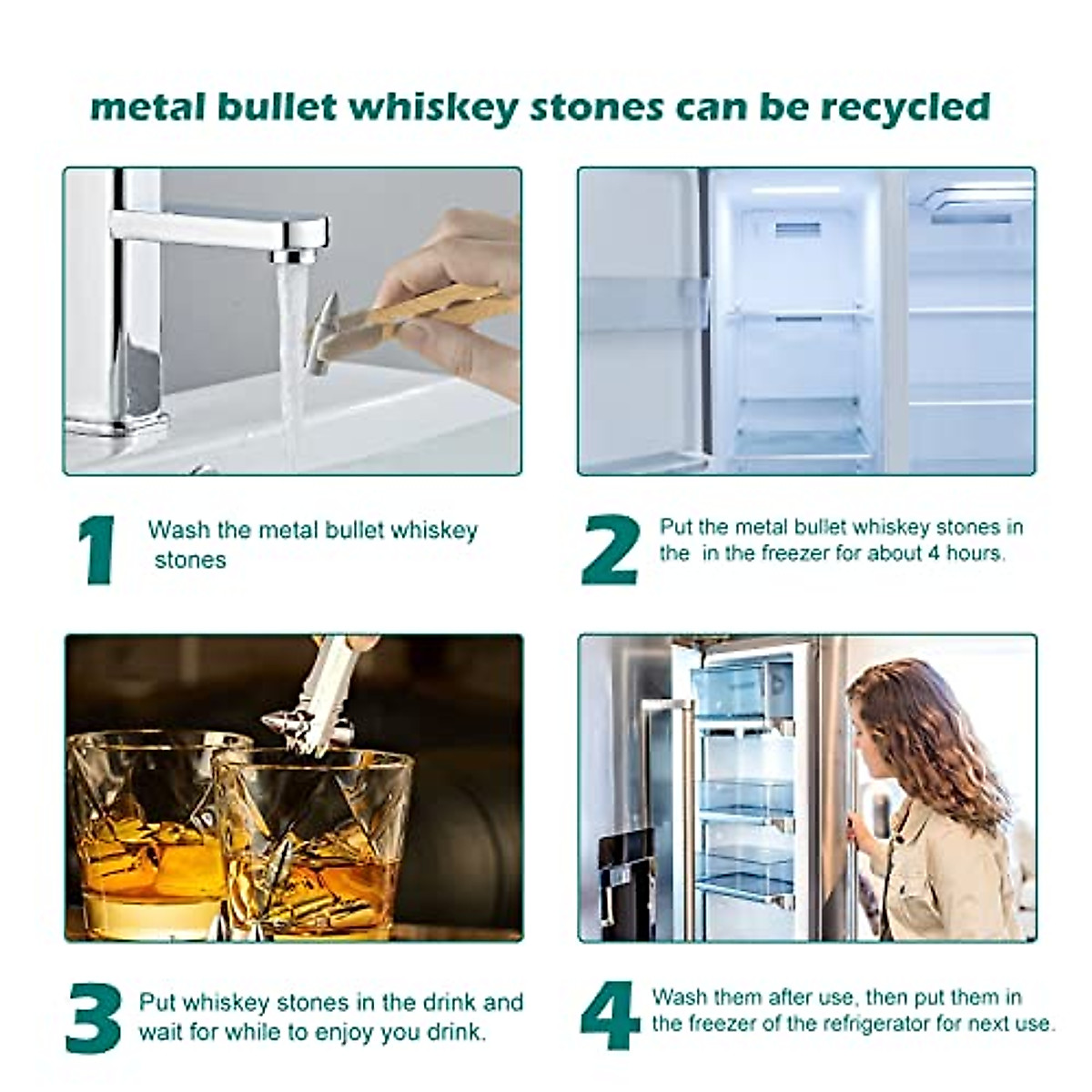 metal bullet whiskey stones can be recycled

1 Wash the metal bullet whiskey stones

2 Put the metal bullet whiskey stones in the in the freezer for about 4 hours.

3 Put whiskey stones in the drink and wait for while to enjoy you drink.

4 Wash them after use, then put them in the freezer of the refrigerator for next use.