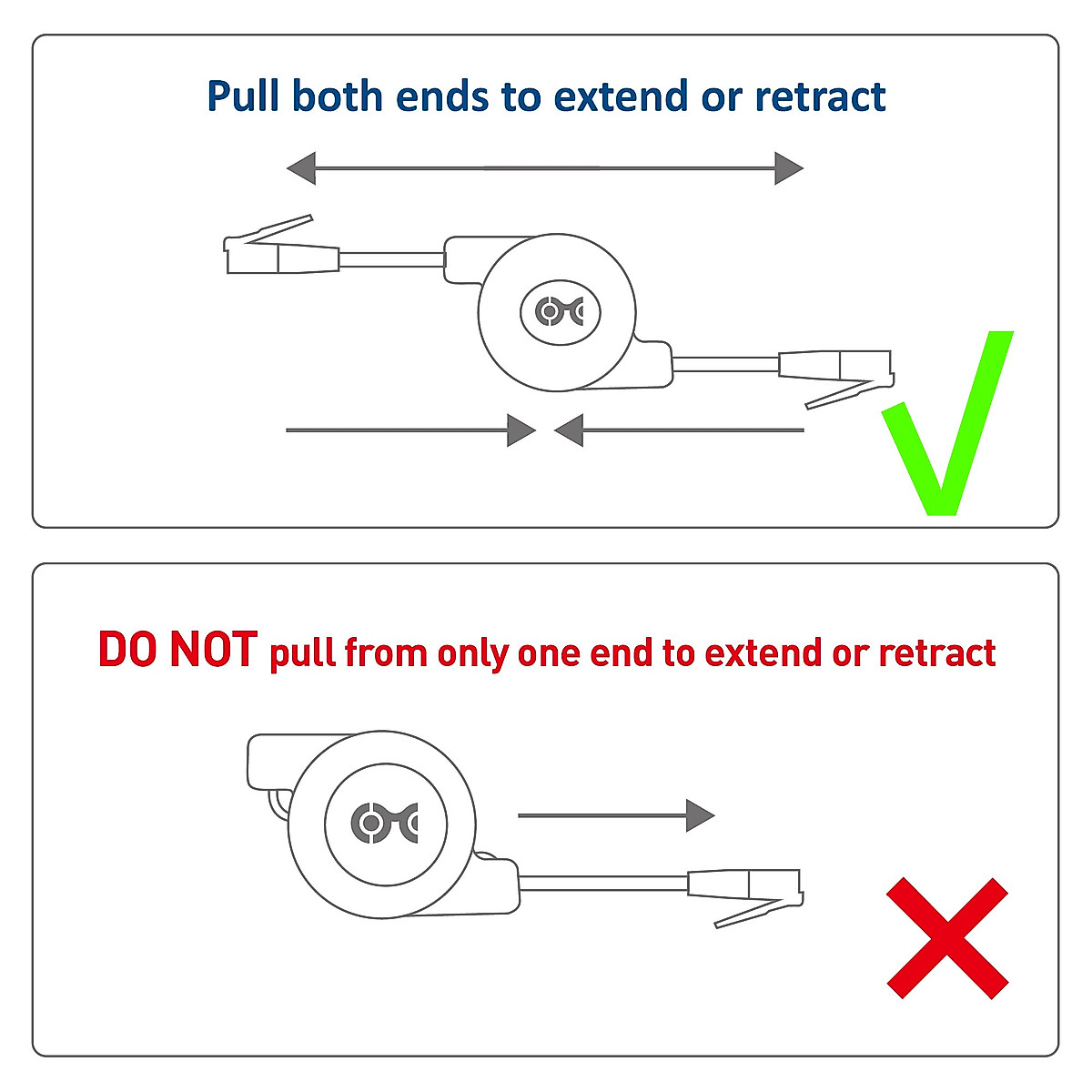 Pull both ends to extend or retract

DO NOT pull from only one end to extend or retract