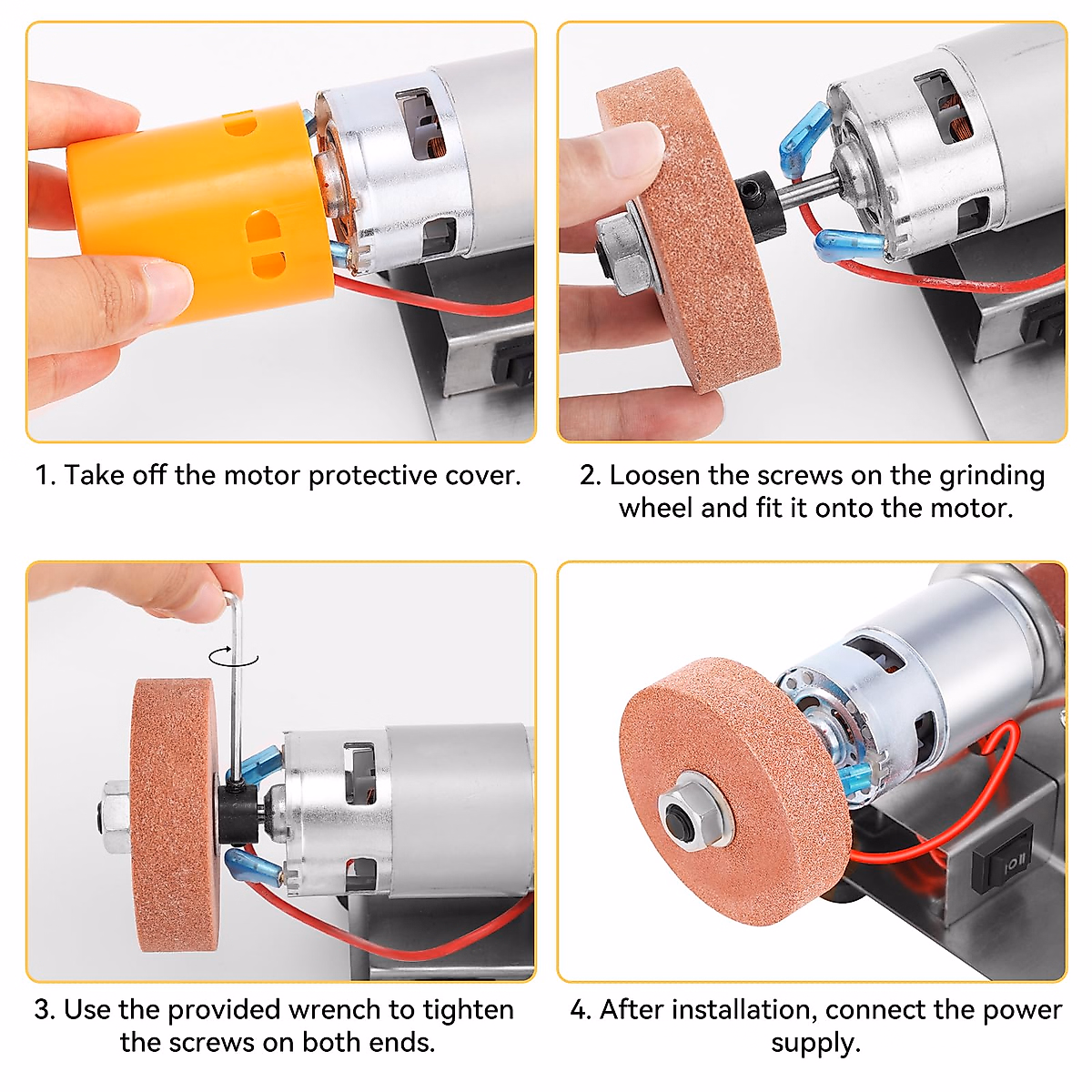 1. Take off the motor protective cover.

2. Loosen the screws on the grinding wheel and fit it onto the motor.

3. Use the provided wrench to tighten the screws on both ends.

4. After installation, connect the power supply.