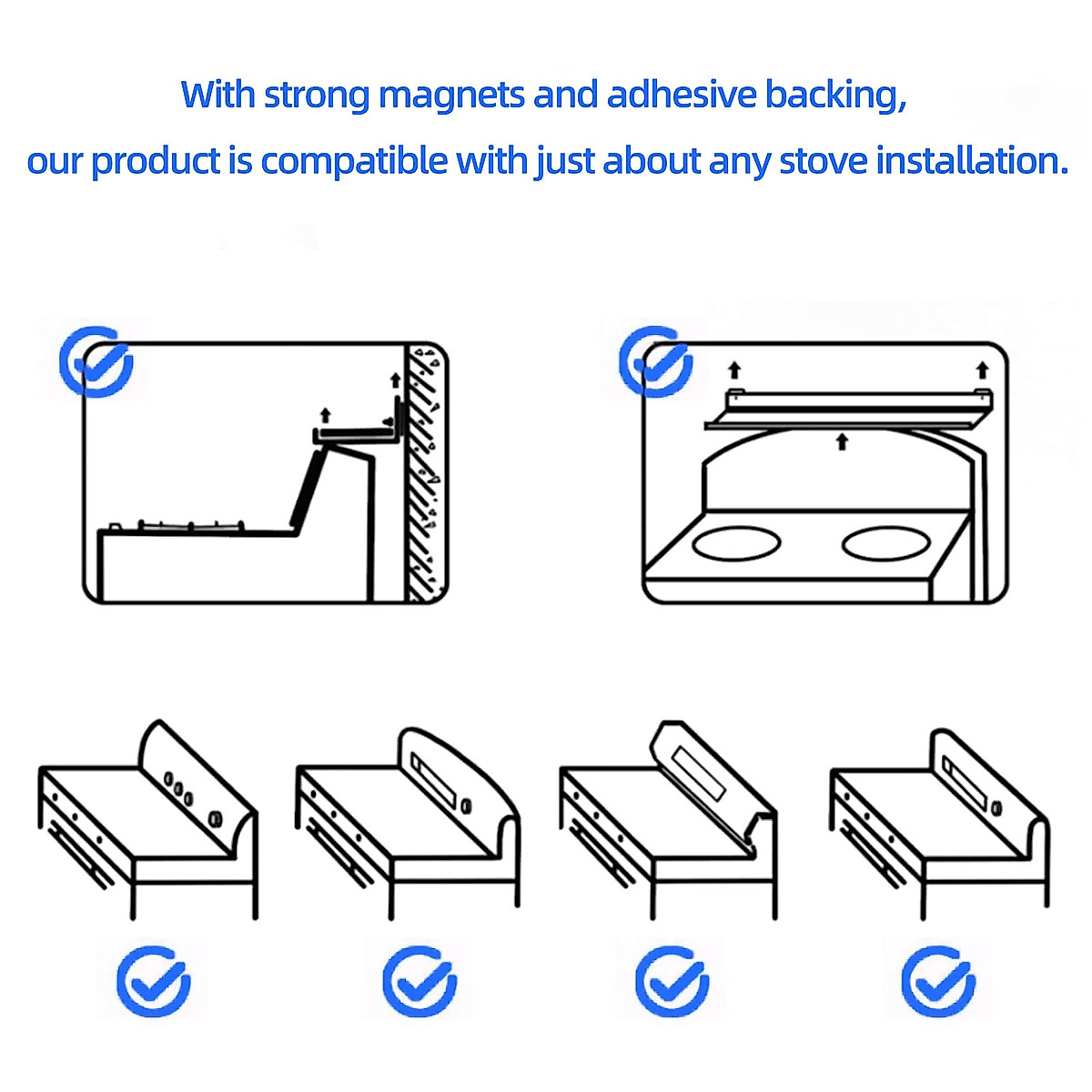 With strong magnets and adhesive backing,

our product is compatible with just about any stove installation.