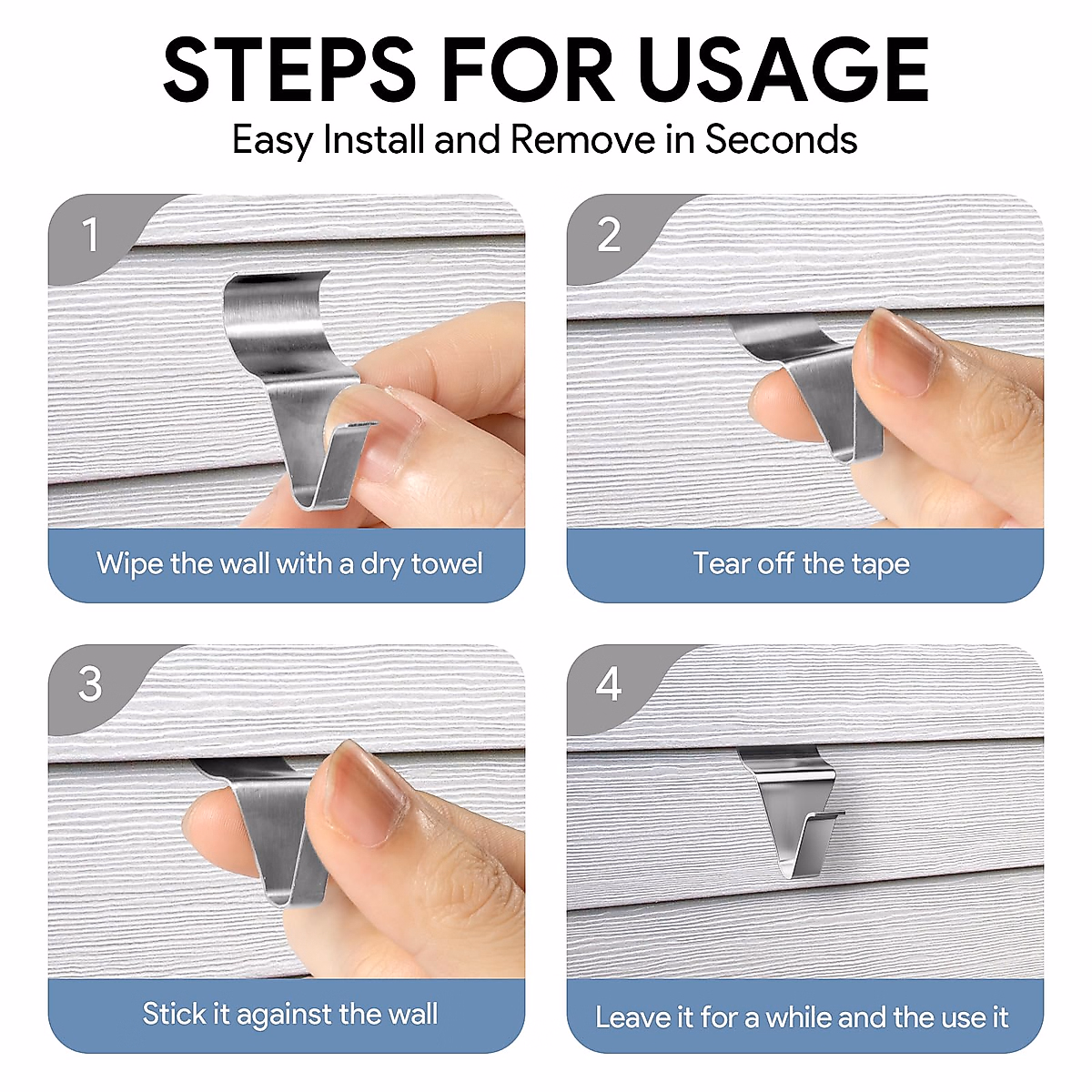 STEPS FOR USAGE

Easy Install and Remove in Seconds

1

Wipe the wall with a dry towel

2

Tear off the tape

3

Stick it against the wall

4

Leave it for a while and the use it