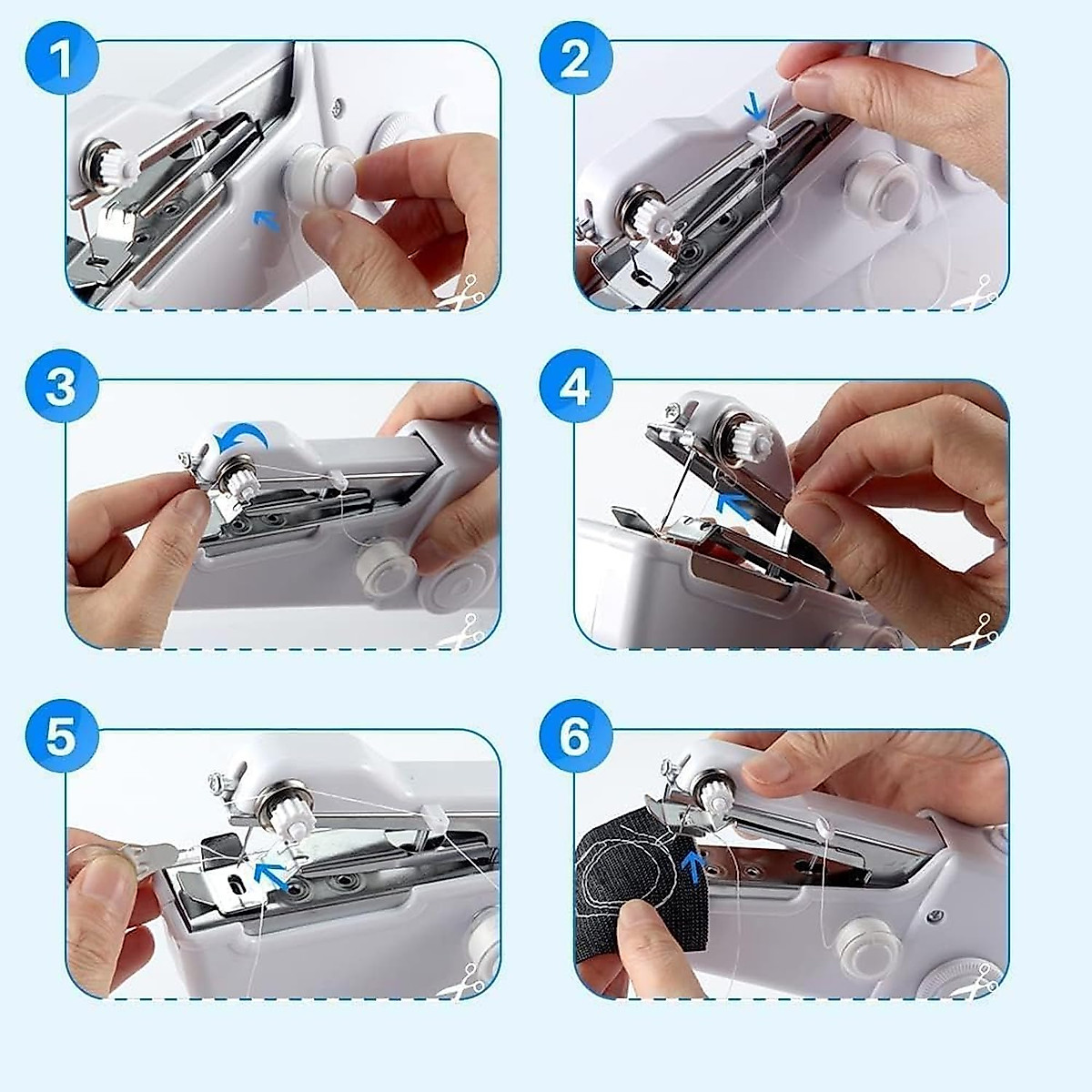 1

2

3

4

5

6