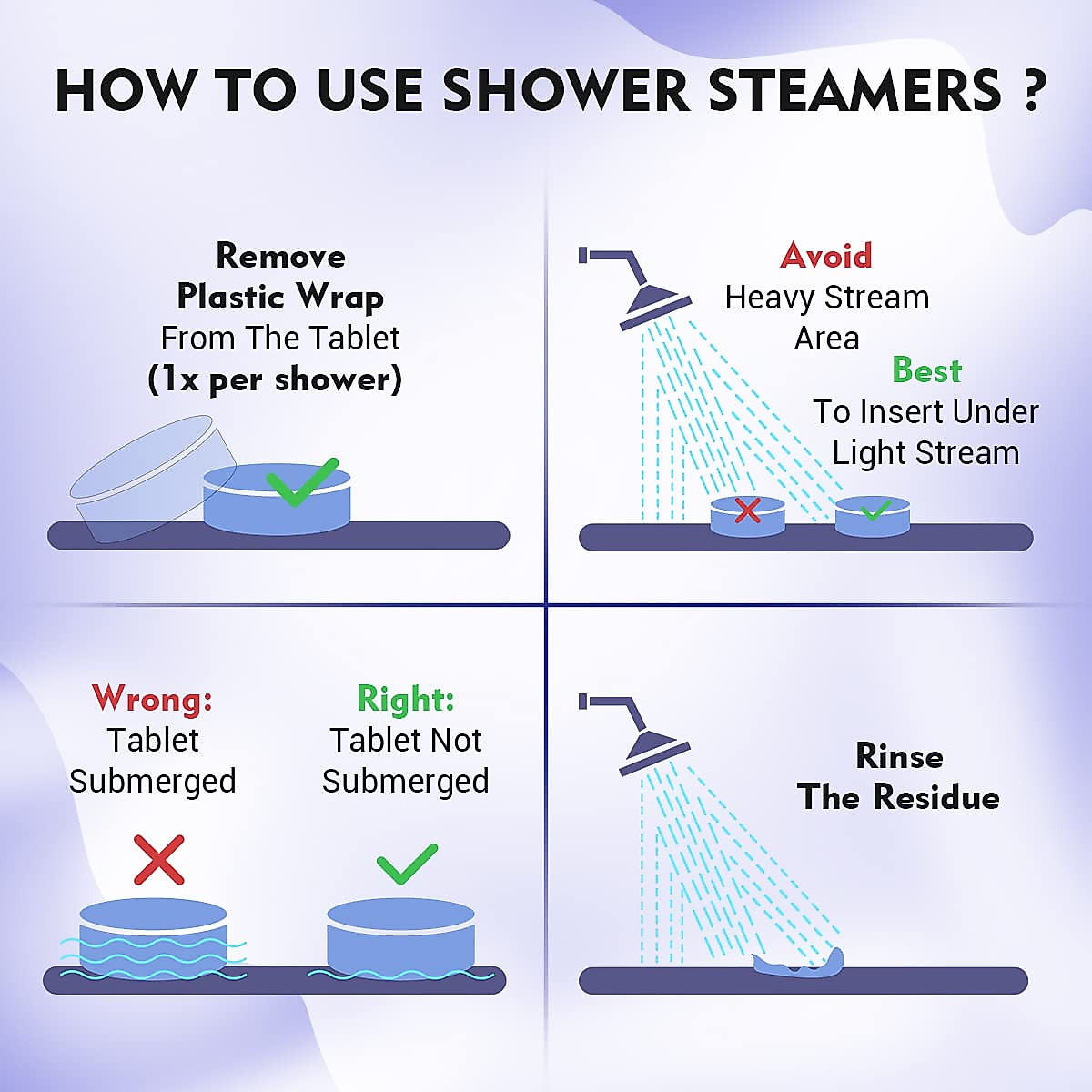 HOW TO USE SHOWER STEAMERS ?

Remove Plastic Wrap From The Tablet (1x per shower)

Avoid Heavy Stream Area

Best To Insert Under Light Stream

Wrong: Tablet Submerged

Right: Tablet Not Submerged

Rinse The Residue