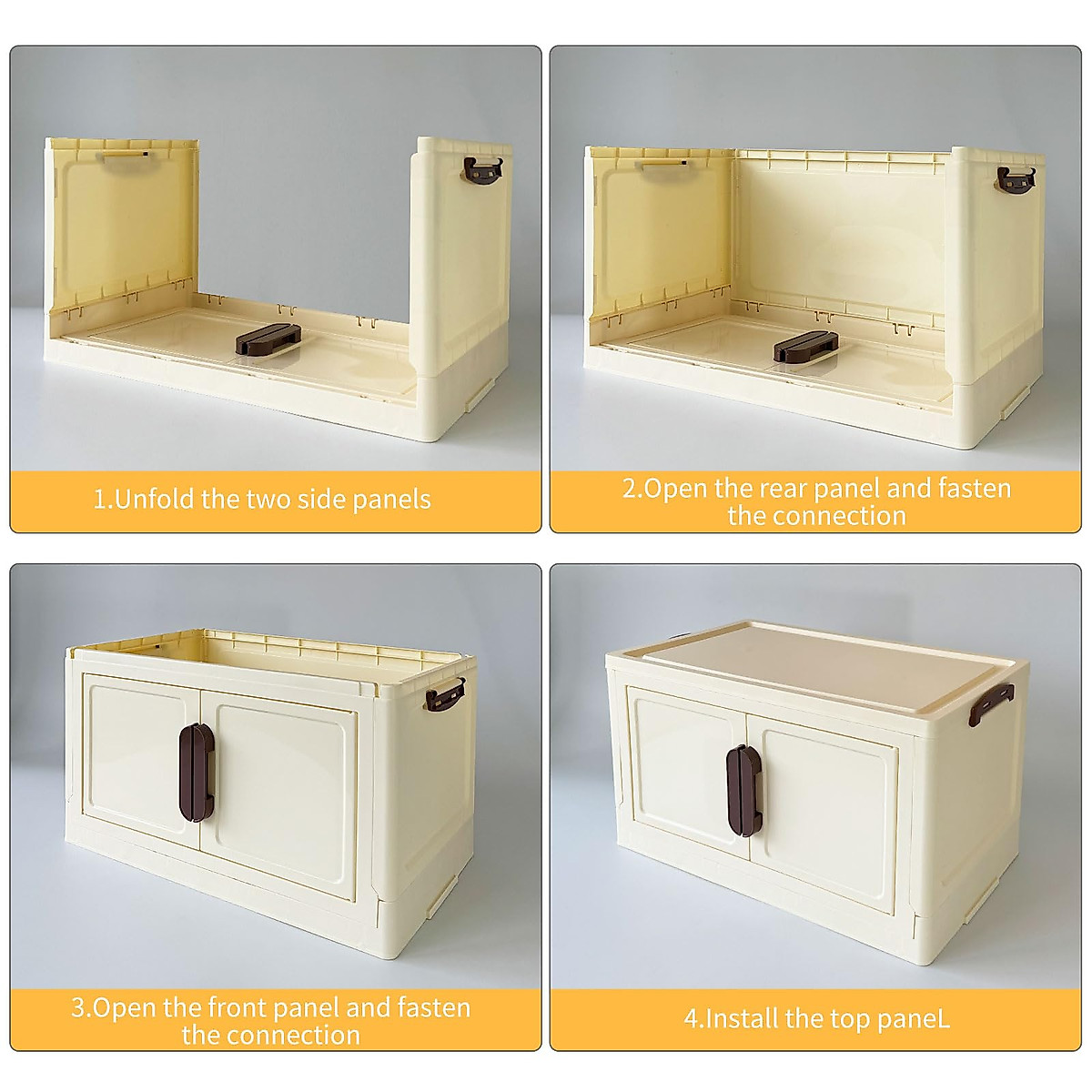 1.Unfold the two side panels

2.Open the rear panel and fasten the connection

3.Open the front panel and fasten the connection

4.Install the top paneL