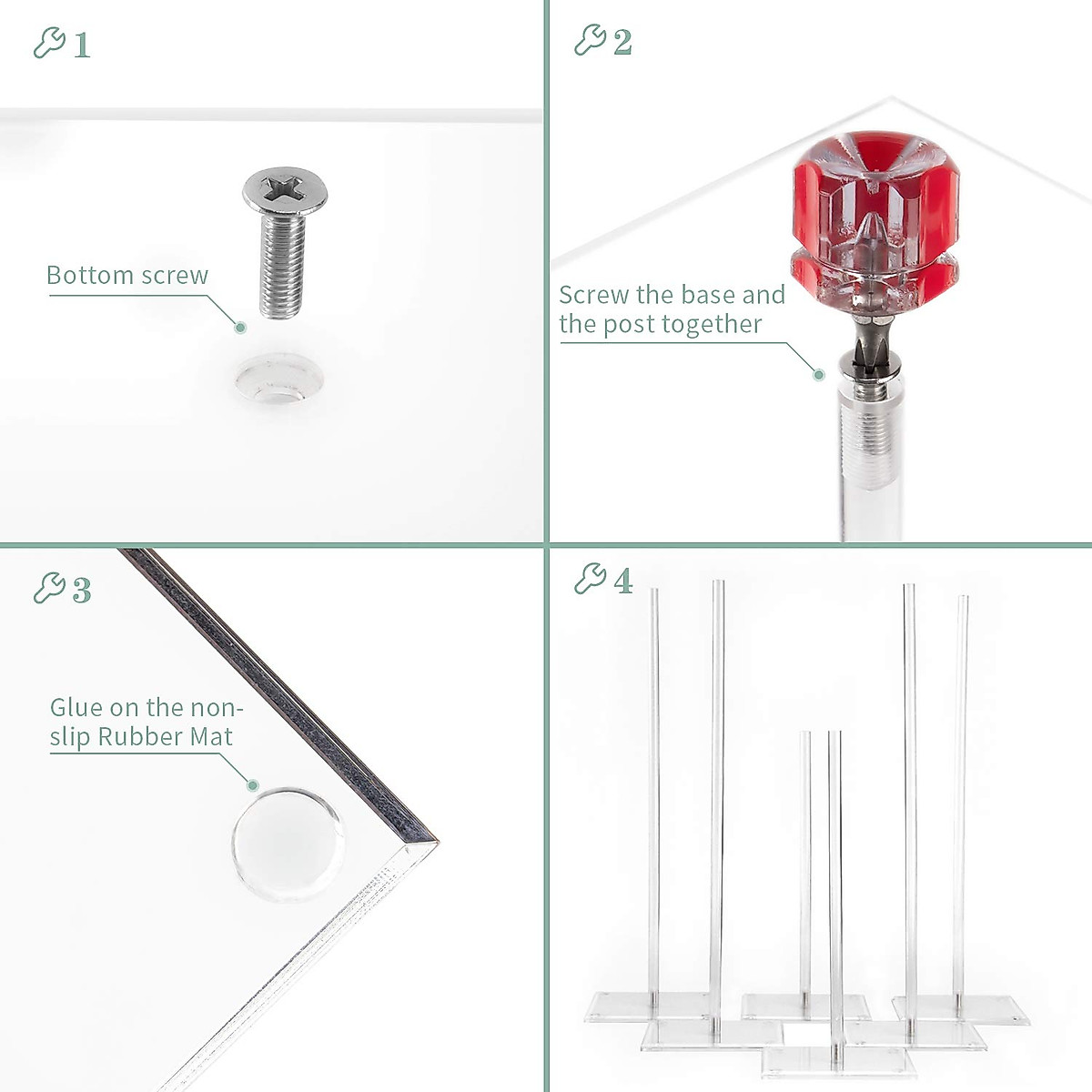 1

Bottom screw

2

Screw the base and the post together

3

Glue on the non-slip Rubber Mat

4