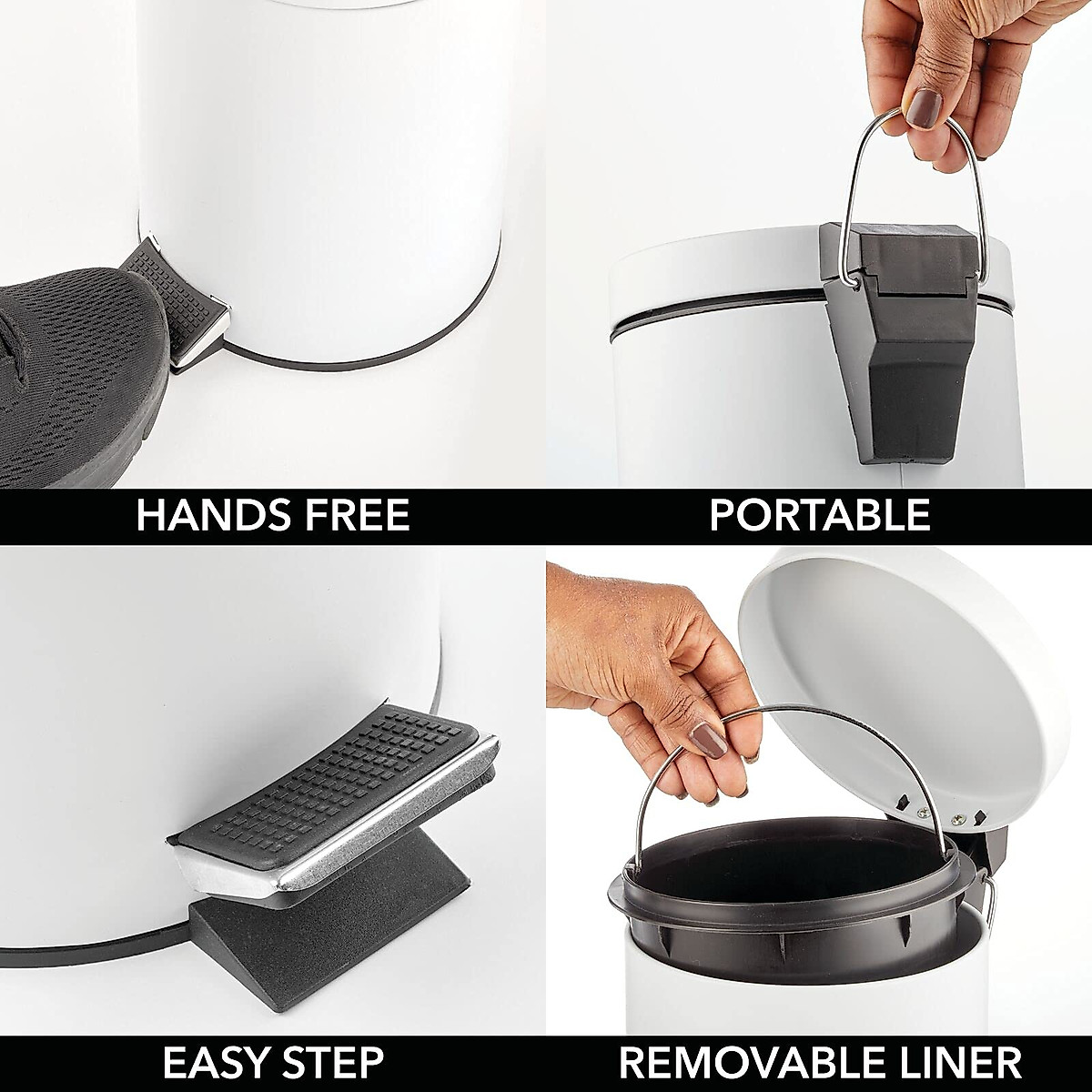 HANDS FREE

PORTABLE

EASY STEP

REMOVABLE LINER