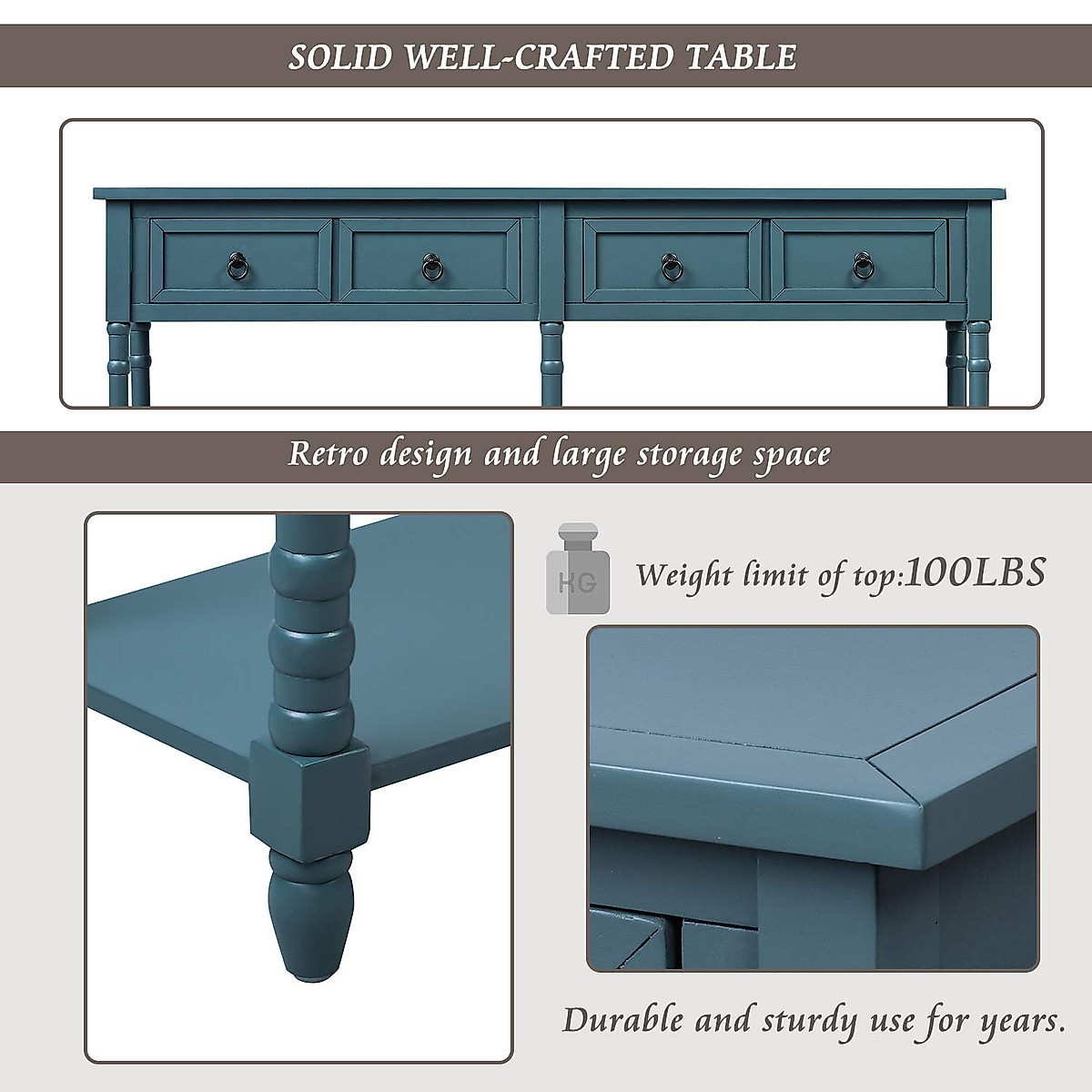 SOLID WELL-CRAFTED TABLE

Retro design and large storage space

KG

Weight limit of top:100LBS

Durable and sturdy use for years.