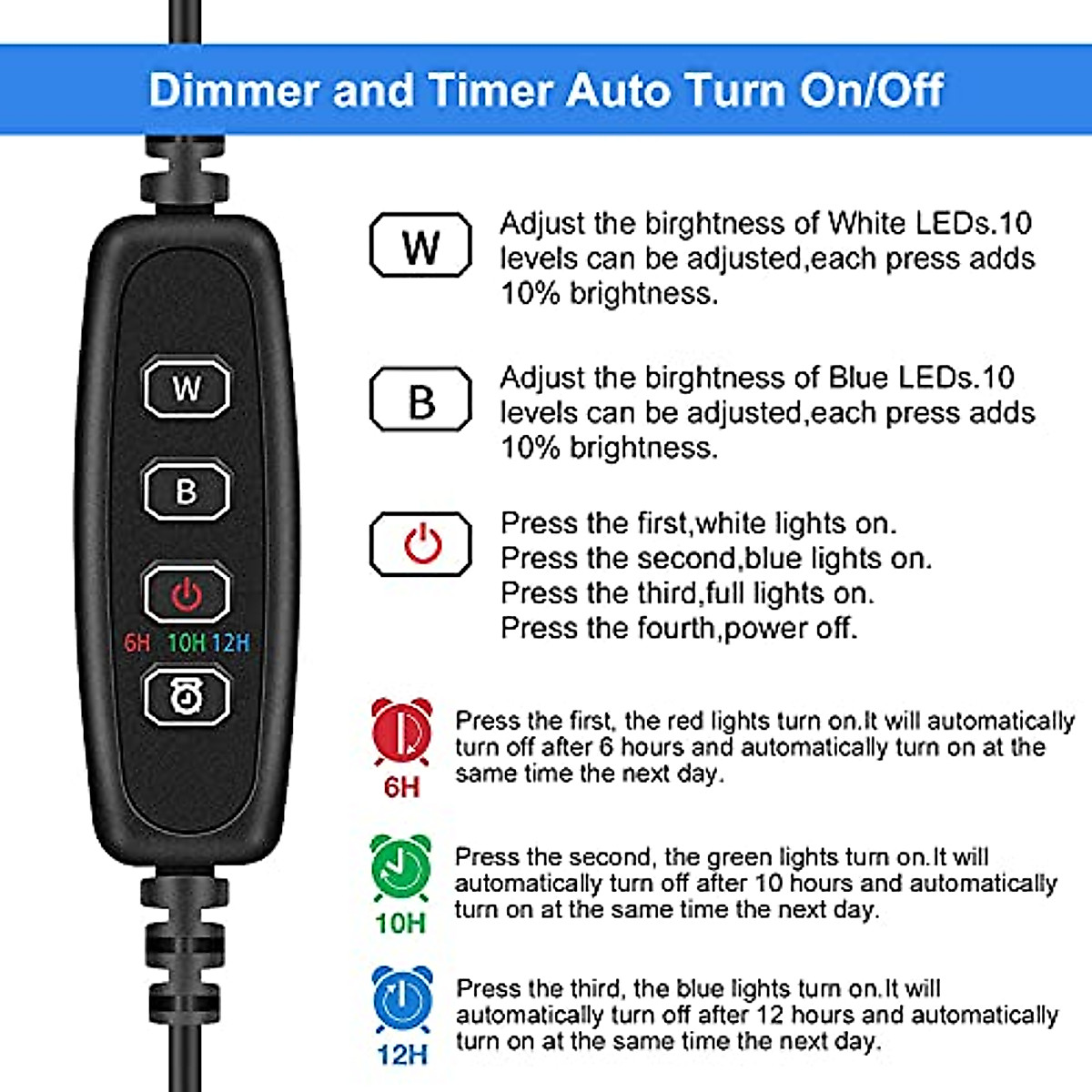 Dimmer and Timer Auto Turn On/Off

W

B

6H 10H 12H

W

Adjust the birghtness of White LEDs.10 levels can be adjusted,each press adds 10% brightness.

B

Adjust the birghtness of Blue LEDs.10 levels can be adjusted,each press adds 10% brightness.

Press the first,white lights on.
Press the second,blue lights on.
Press the third,full lights on.
Press the fourth,power off.

6H

Press the first, the red lights turn on.It will automatically turn off after 6 hours and automatically turn on at the same time the next day.

10H

Press the second, the green lights turn on.It will automatically turn off after 10 hours and automatically turn on at the same time the next day.

12H

Press the third, the blue lights turn on.It will automatically turn off after 12 hours and automatically turn on at the same time the next day.