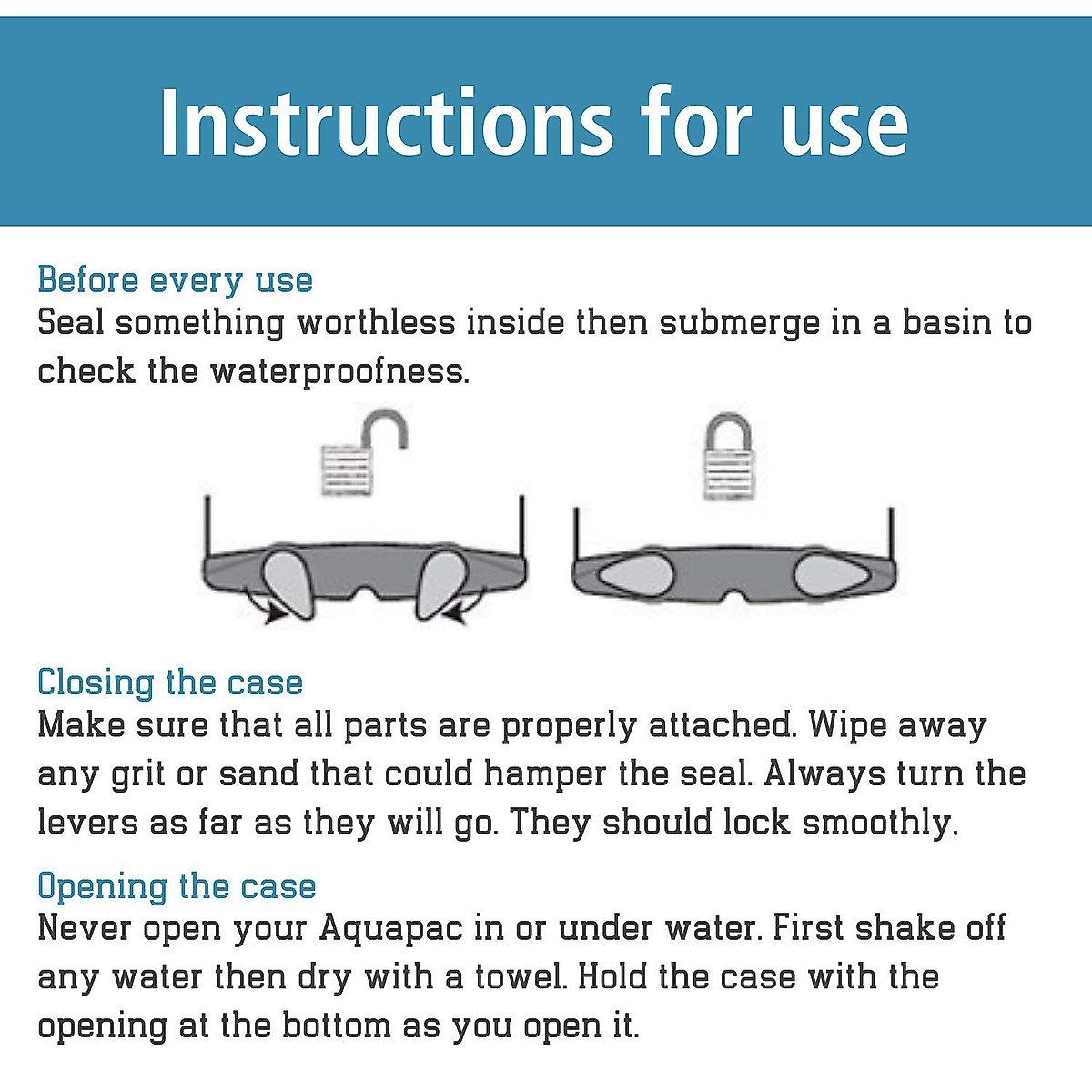 Instructions for use

Before every use
Seal something worthless inside then submerge in a basin to check the waterproofness.

Closing the case
Make sure that all parts are properly attached. Wipe away any grit or sand that could hamper the seal. Always turn the levers as far as they will go. They should lock smoothly.

Opening the case
Never open your Aquapac in or under water. First shake off any water then dry with a towel. Hold the case with the opening at the bottom as you open it.