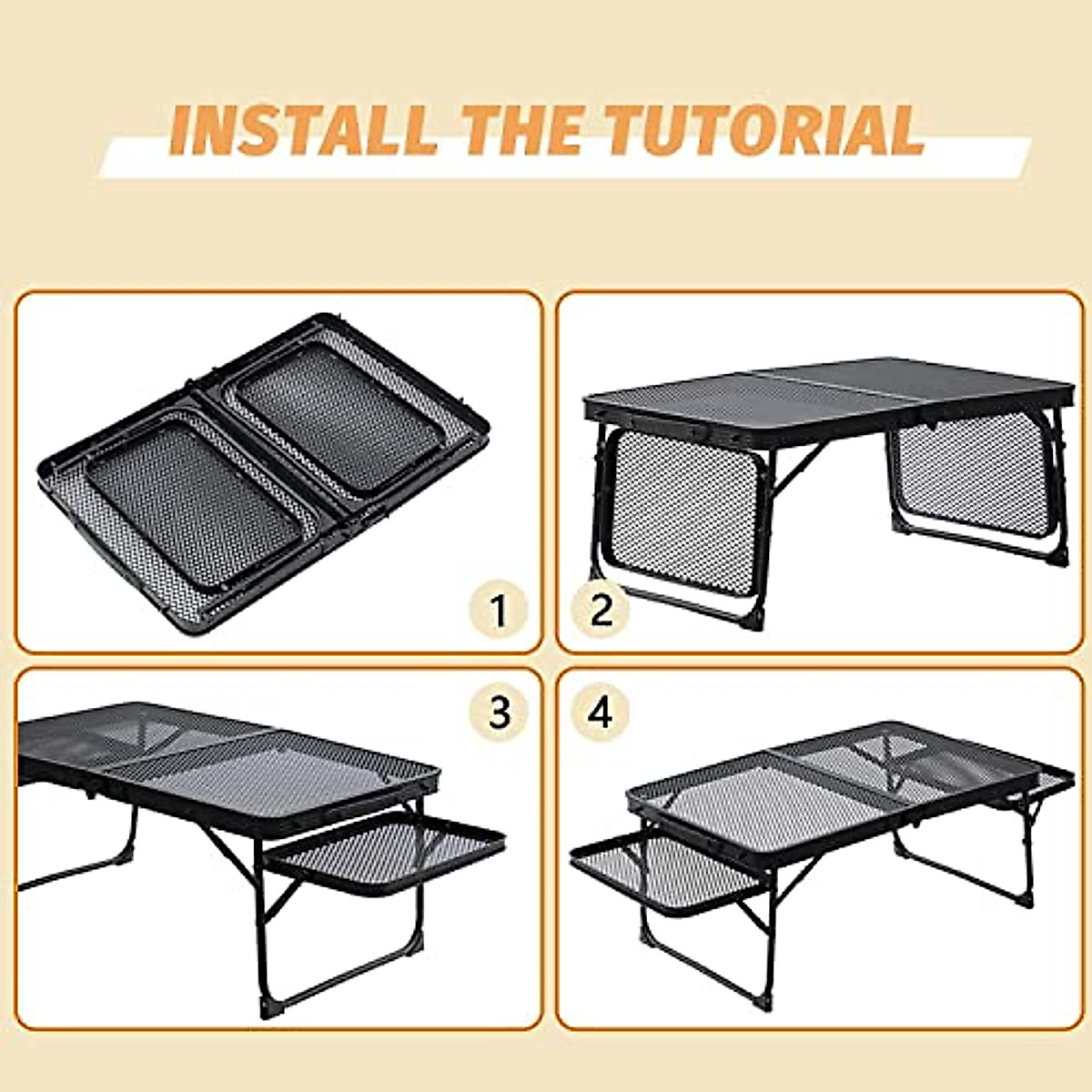 INSTALL THE TUTORIAL

1

2

3

4