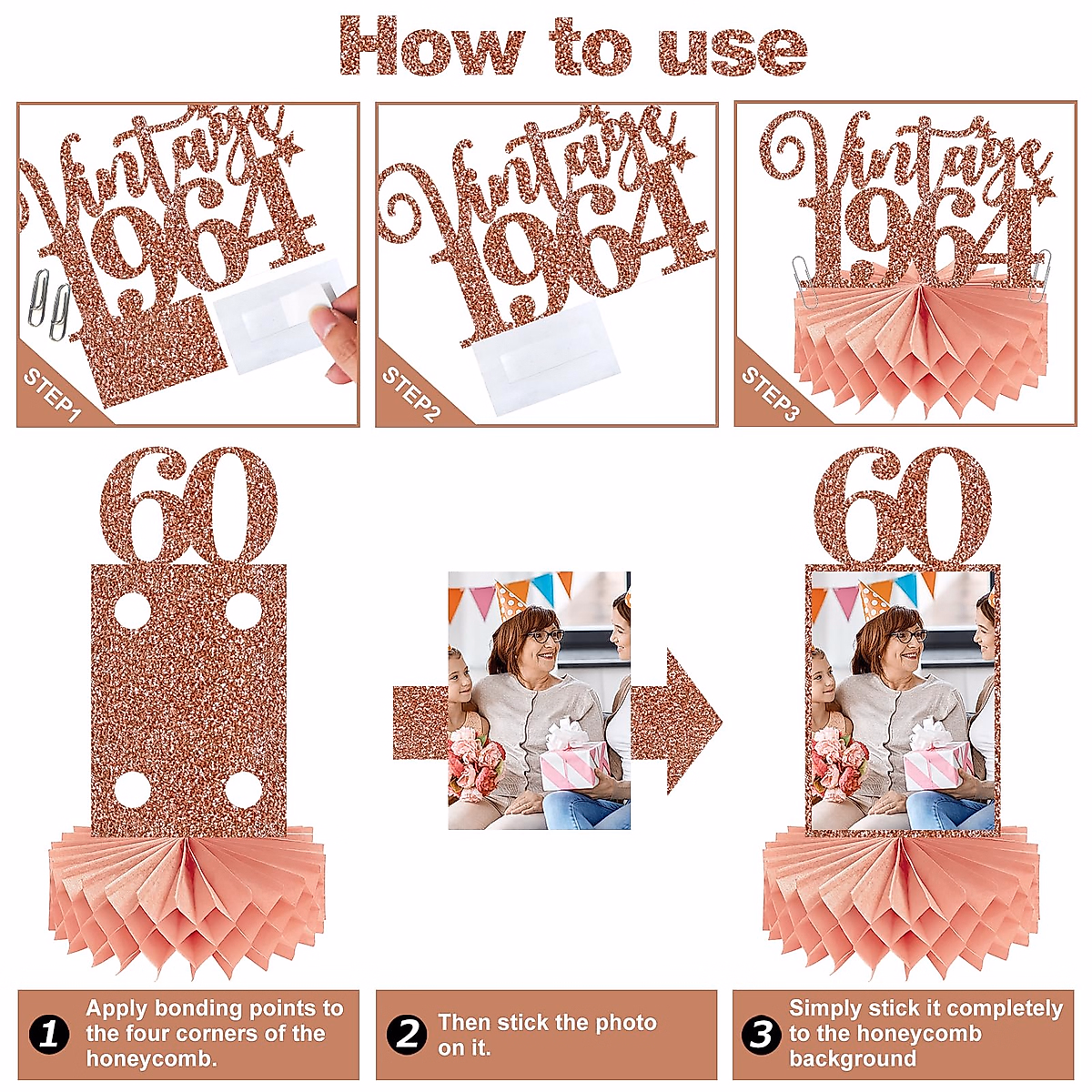 How to use

Vintage 1964

STEP1

Vintage 1964

STEP2

Vintage 1964

STEP3

60

60

1 Apply bonding points to the four corners of the honeycomb.

2 Then stick the photo on it.

3 Simply stick it completely to the honeycomb background