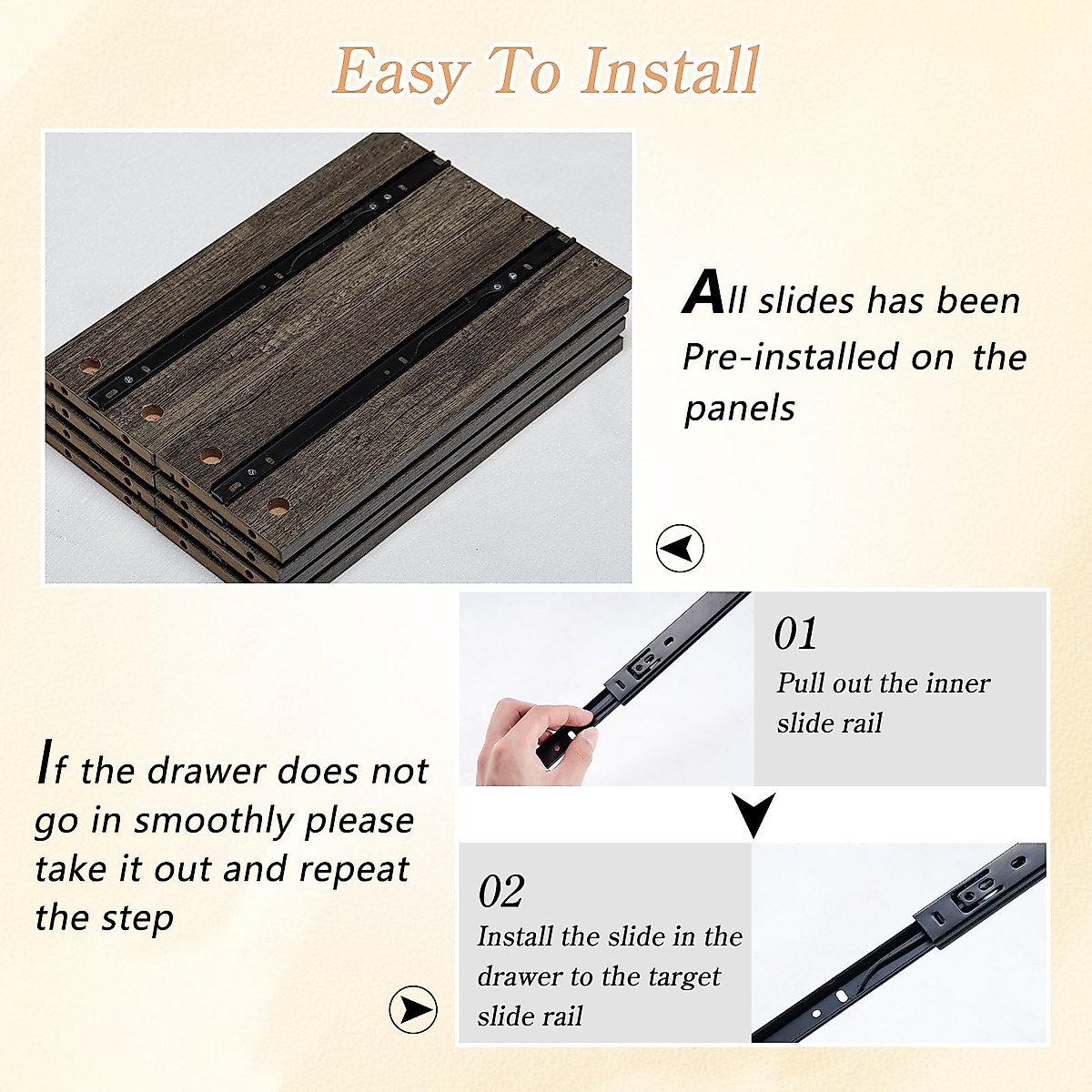 Easy To Install

All slides has been Pre-installed on the panels

01
Pull out the inner slide rail

If the drawer does not go in smoothly please take it out and repeat the step

02
Install the slide in the drawer to the target slide rail