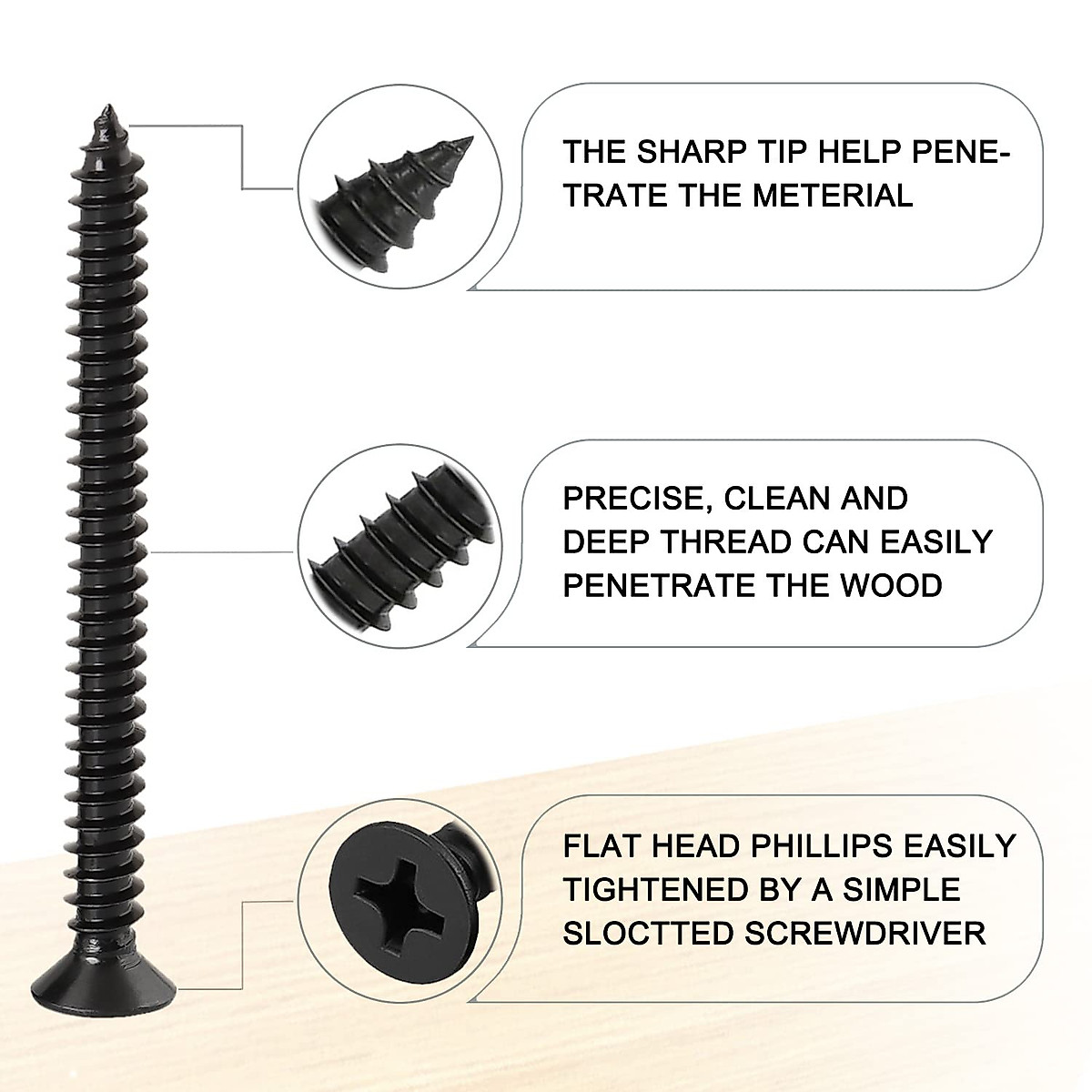 THE SHARP TIP HELP PENETRATE THE METERIAL

PRECISE, CLEAN AND DEEP THREAD CAN EASILY PENETRATE THE WOOD

FLAT HEAD PHILLIPS EASILY TIGHTENED BY A SIMPLE SLOCTTED SCREWDRIVER