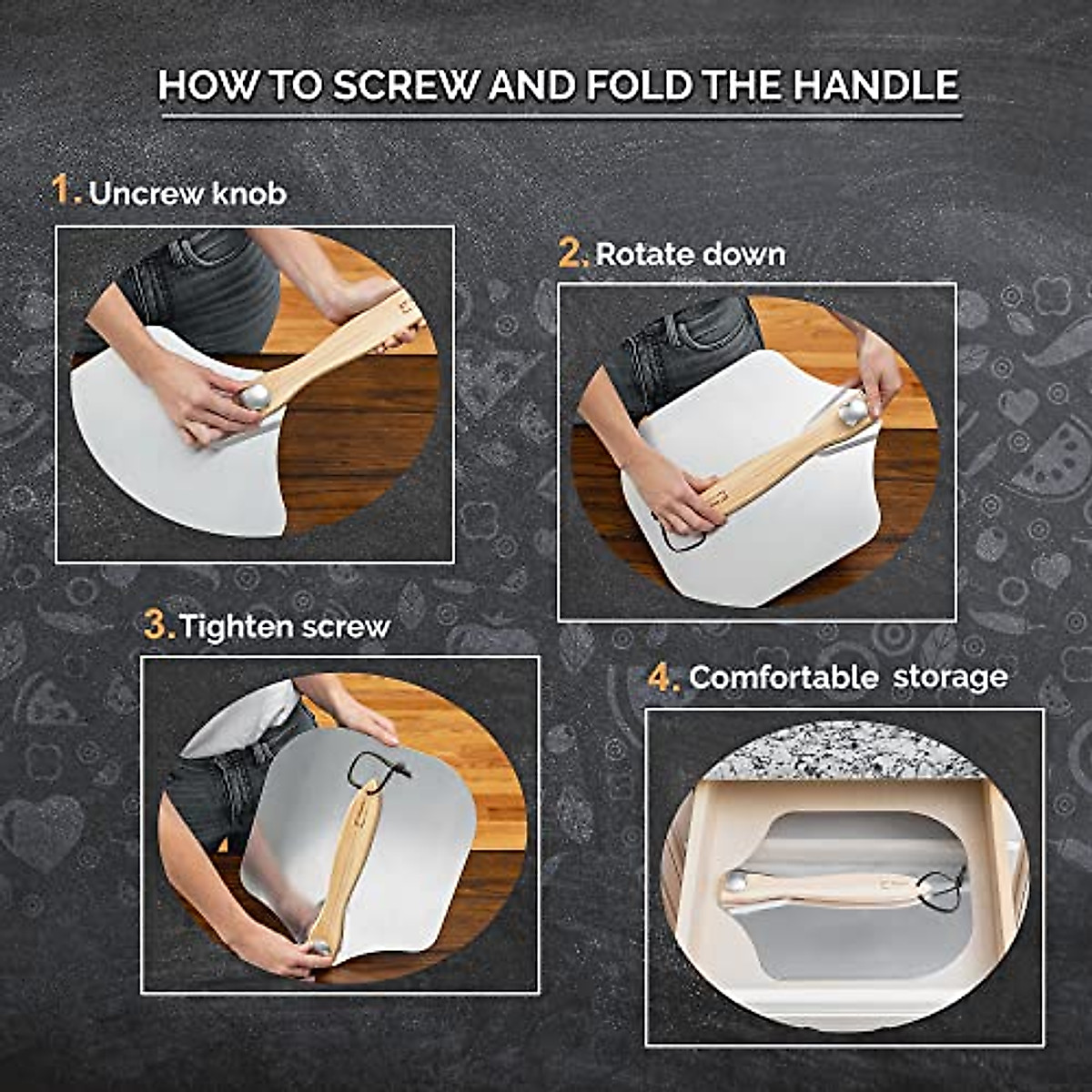 HOW TO SCREW AND FOLD THE HANDLE

1. Uncrew knob

2. Rotate down

3. Tighten screw

4. Comfortable storage