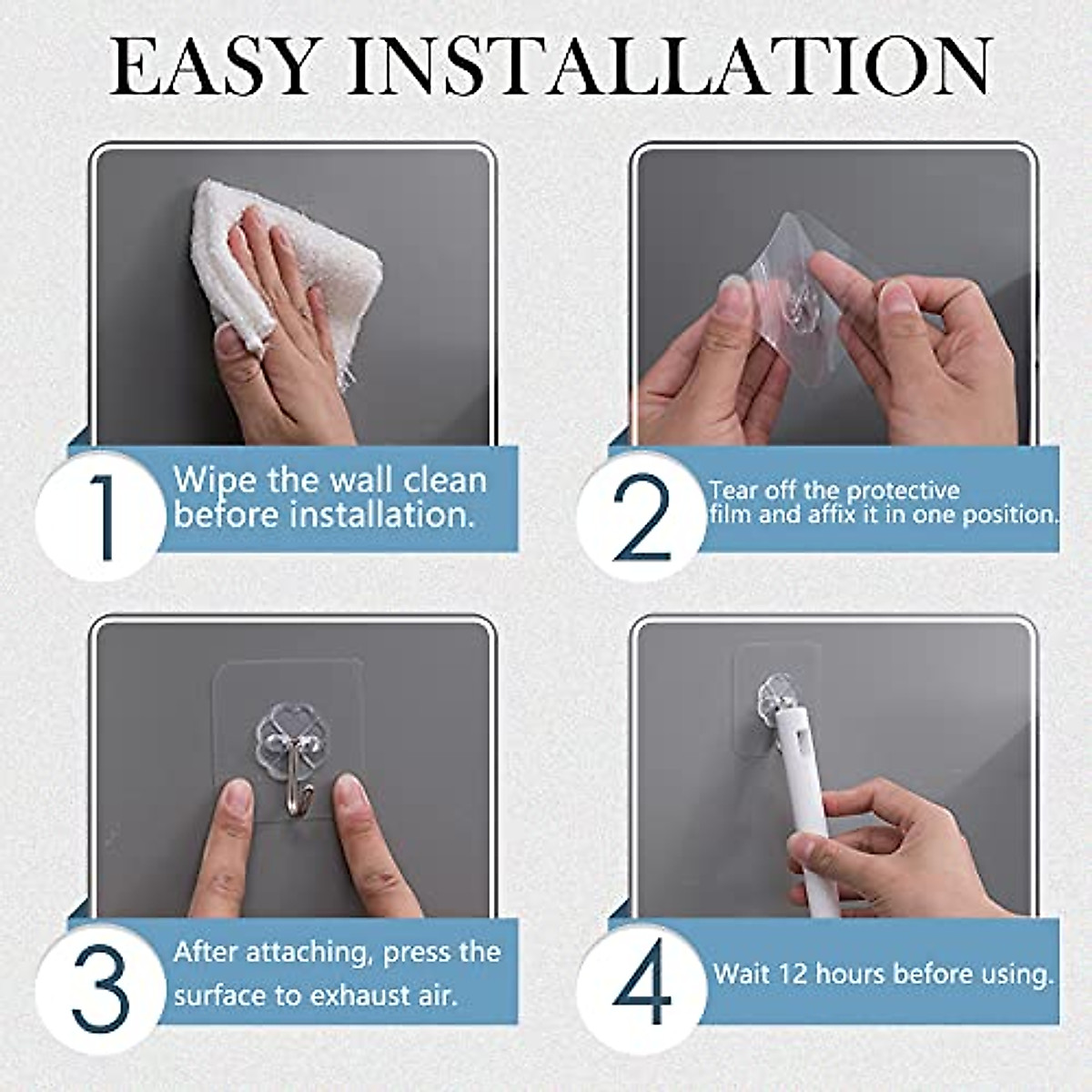 EASY INSTALLATION

1 Wipe the wall clean before installation.

2 Tear off the protective film and affix it in one position.

3 After attaching, press the surface to exhaust air.

4 Wait 12 hours before using.